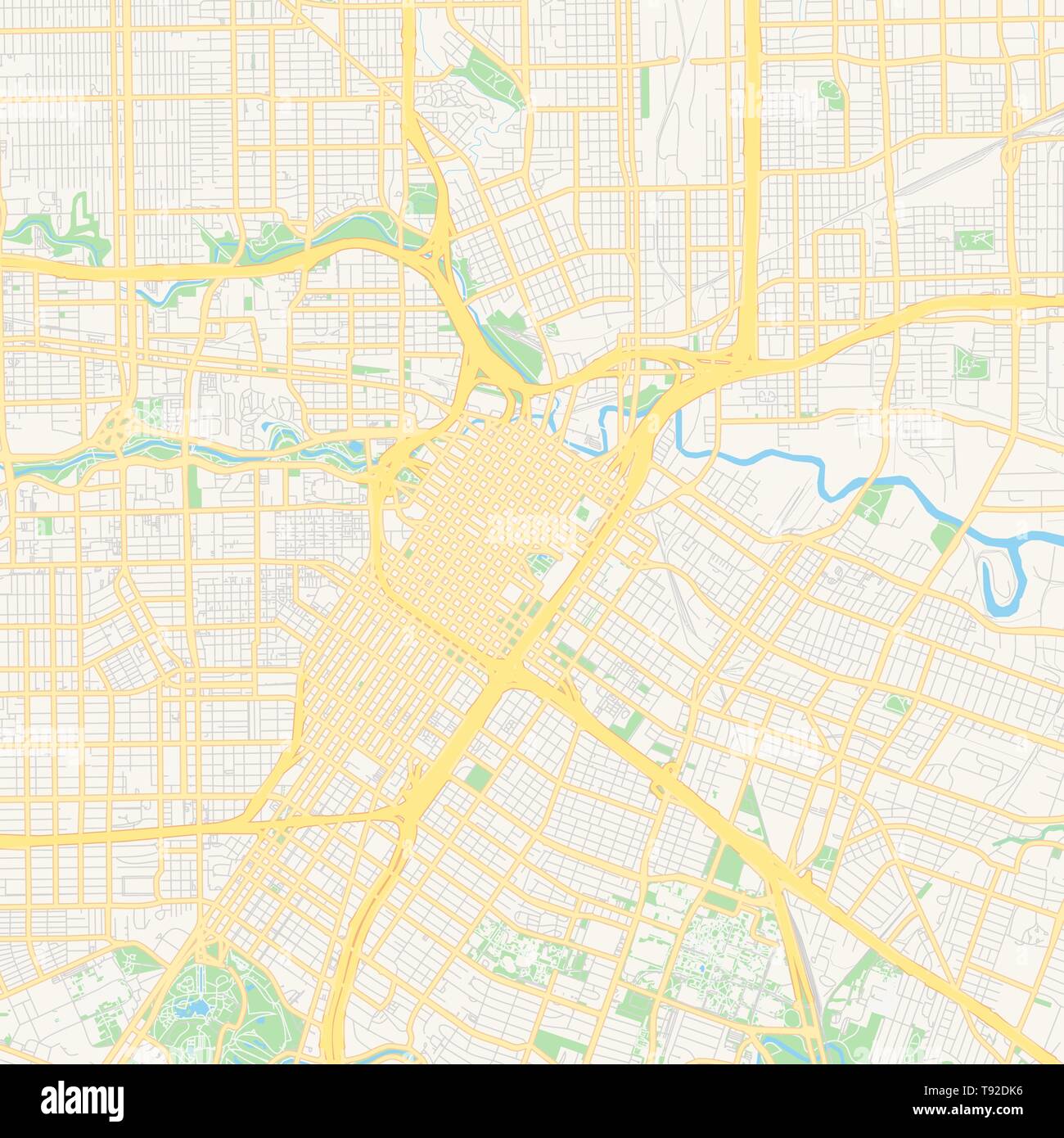 alamy

Image ID: T92DK6
www.alamy.com