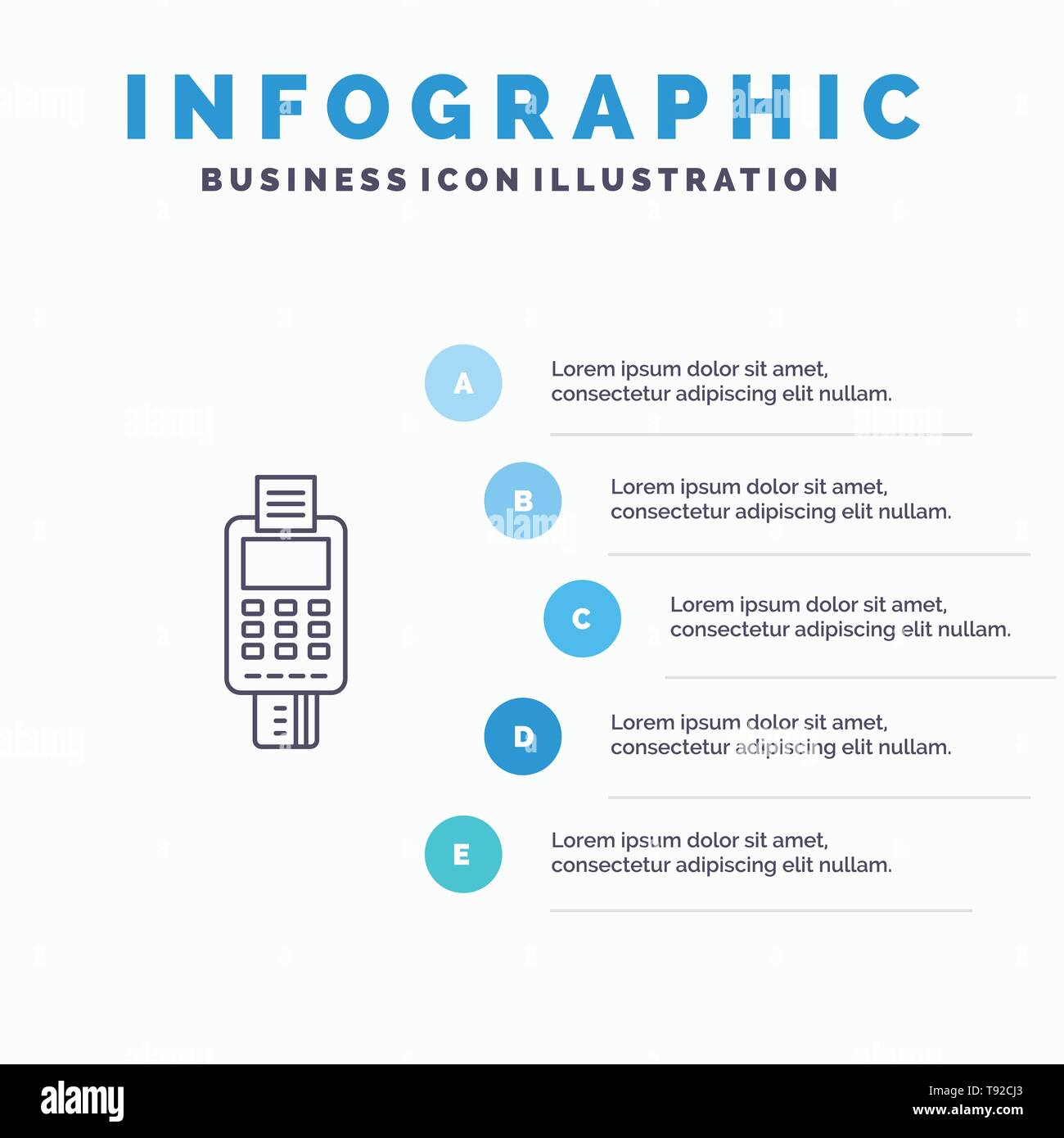 INFOGRAPHIC
BUSINESS ICON ILLUSTRATION

A
Lorem ipsum dolor sit amet, consectetur adipiscing elit nullam.

B
Lorem ipsum dolor sit amet, consectetur adipiscing elit nullam.

C
Lorem ipsum dolor sit amet, consectetur adipiscing elit nullam.

D
Lorem ipsum dolor sit amet, consectetur adipiscing elit nullam.

E
Lorem ipsum dolor sit amet, consectetur adipiscing elit nullam.

alamy
T92CJ3
www.alamy.com