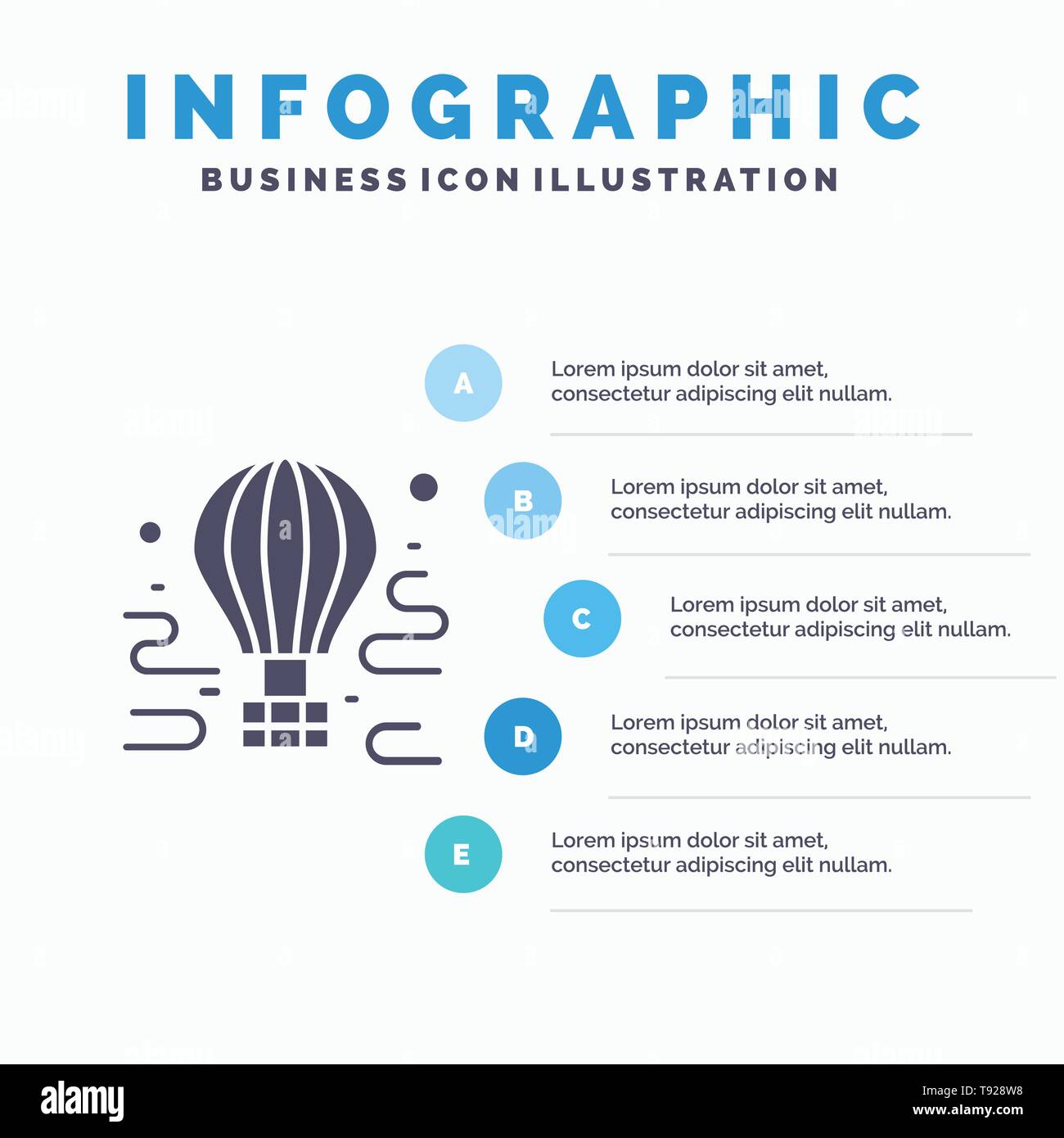 INFOGRAPHIC

BUSINESS ICON ILLUSTRATION

A

Lorem ipsum dolor sit amet, consectetur adipiscing elit nullam.

B

Lorem ipsum dolor sit amet, consectetur adipiscing elit nullam.

C

Lorem ipsum dolor sit amet, consectetur adipiscing elit nullam.

D

Lorem ipsum dolor sit amet, consectetur adipiscing elit nullam.

E

Lorem ipsum dolor sit amet, consectetur adipiscing elit nullam.

alamy

Image ID: T928W8
www.alamy.com