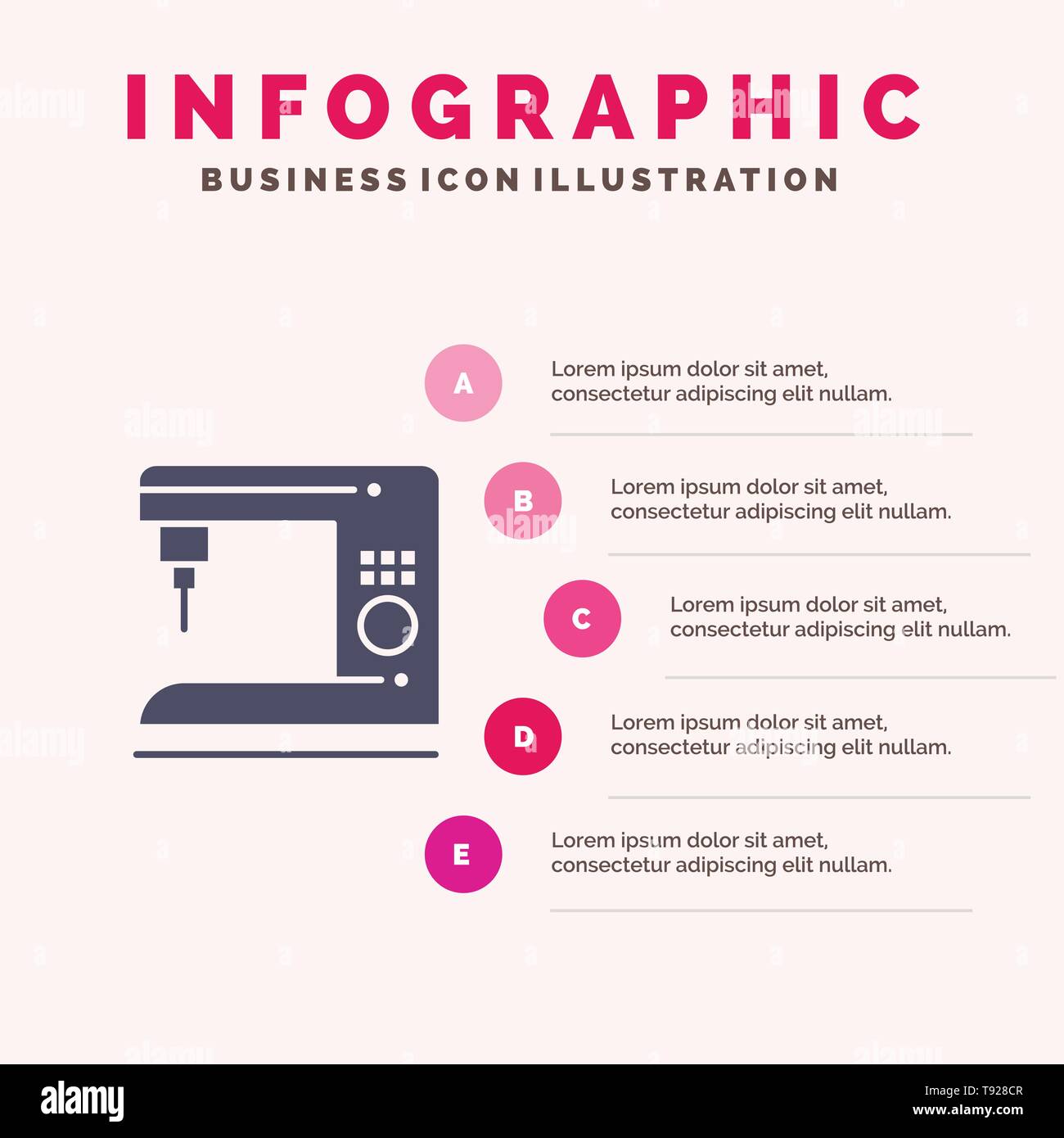 INFOGRAPHIC

BUSINESS ICON ILLUSTRATION

A

Lorem ipsum dolor sit amet, consectetur adipiscing elit nullam.

B

Lorem ipsum dolor sit amet, consectetur adipiscing elit nullam.

C

Lorem ipsum dolor sit amet, consectetur adipiscing elit nullam.

D

Lorem ipsum dolor sit amet, consectetur adipiscing elit nullam.

E

Lorem ipsum dolor sit amet, consectetur adipiscing elit nullam.

alamy

Image ID: T928CR
www.alamy.com