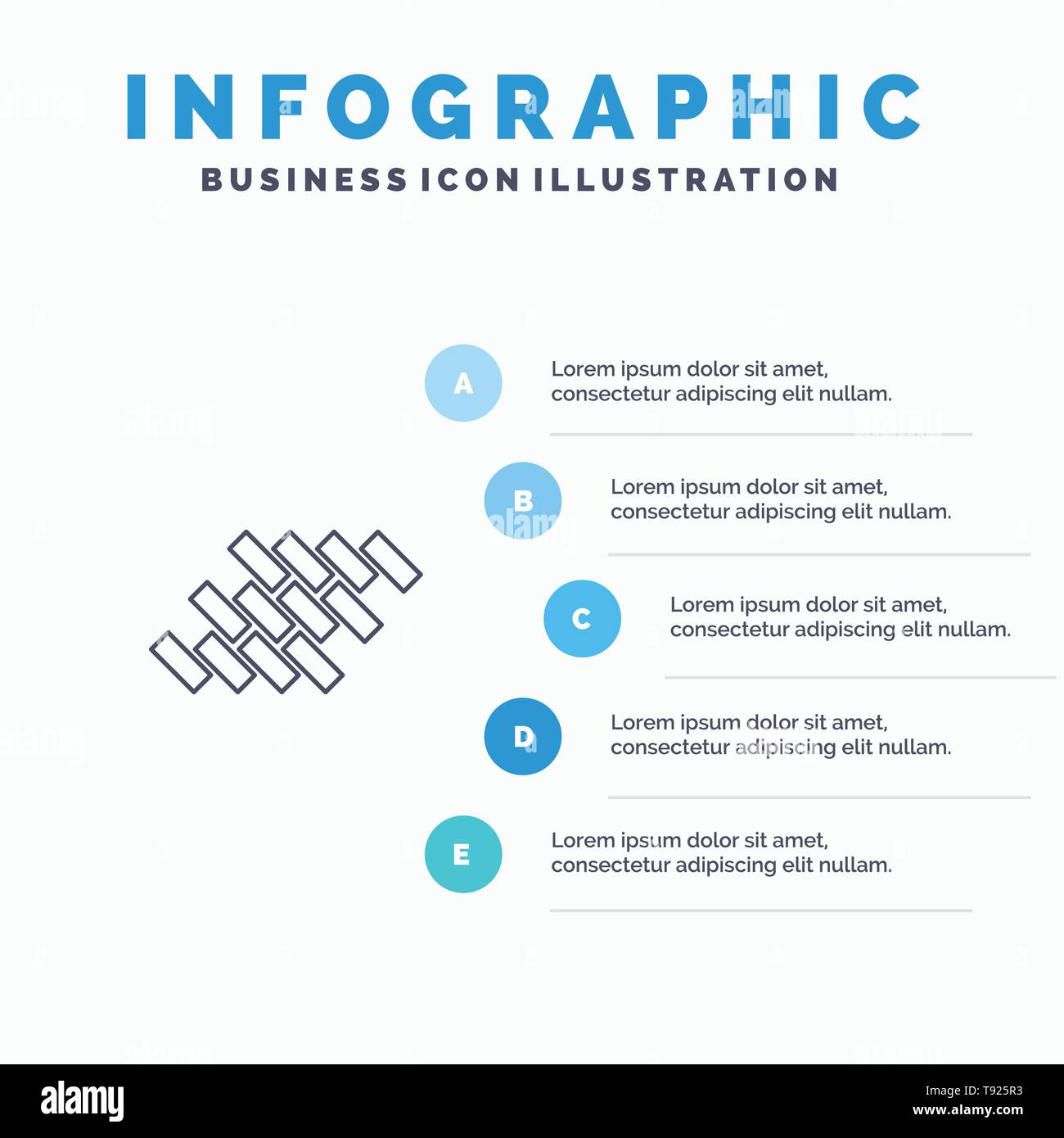 INFOGRAPHIC
BUSINESS ICON ILLUSTRATION

A
Lorem ipsum dolor sit amet, consectetur adipiscing elit nullam.

B
Lorem ipsum dolor sit amet, consectetur adipiscing elit nullam.

C
Lorem ipsum dolor sit amet, consectetur adipiscing elit nullam.

D
Lorem ipsum dolor sit amet, consectetur adipiscing elit nullam.

E
Lorem ipsum dolor sit amet, consectetur adipiscing elit nullam.

alamy
Image ID: T925R3
www.alamy.com