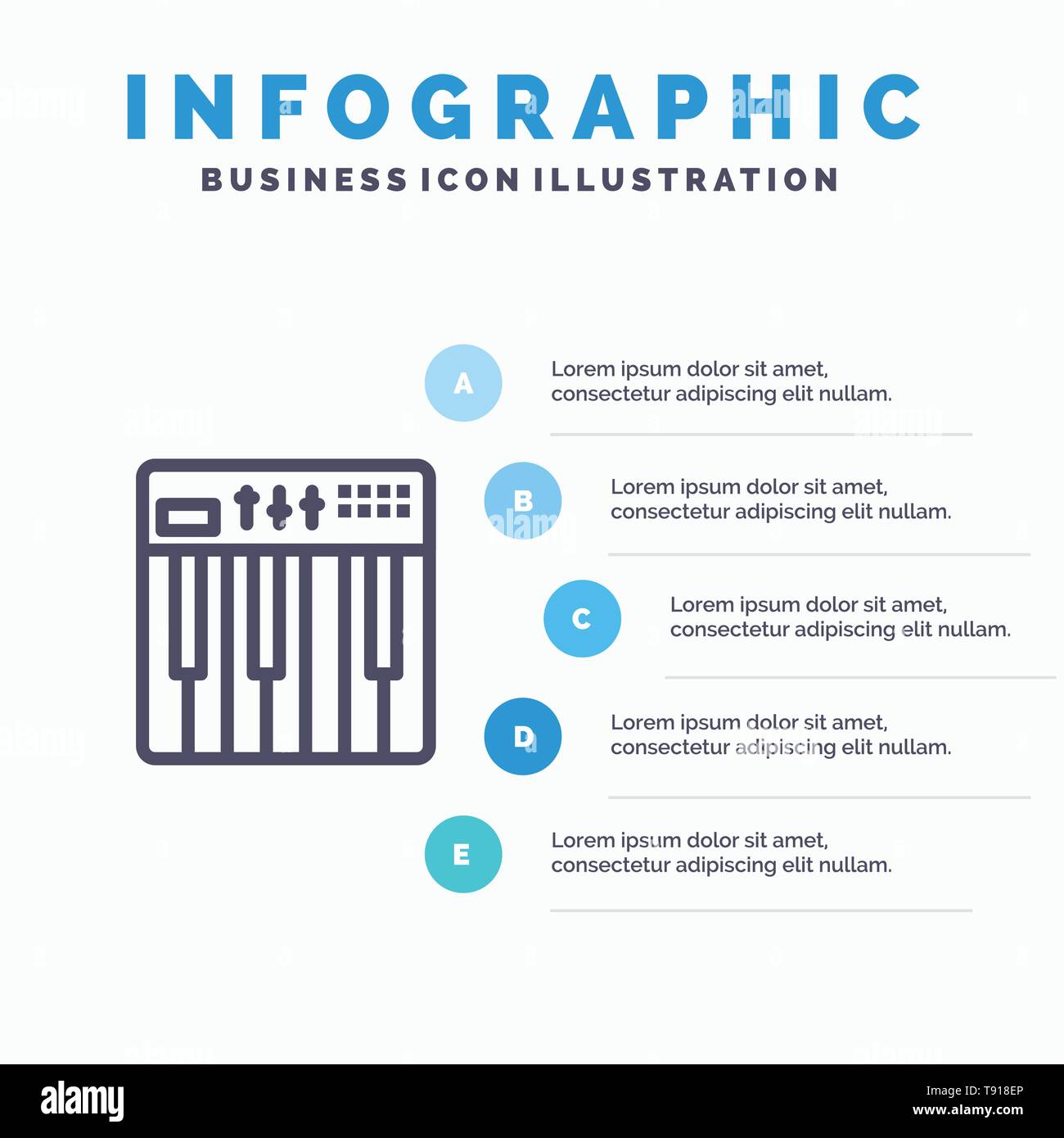 INFOGRAPHIC
BUSINESS ICON ILLUSTRATION

A
Lorem ipsum dolor sit amet, consectetur adipiscing elit nullam.

B
Lorem ipsum dolor sit amet, consectetur adipiscing elit nullam.

C
Lorem ipsum dolor sit amet, consectetur adipiscing elit nullam.

D
Lorem ipsum dolor sit amet, consectetur adipiscing elit nullam.

E
Lorem ipsum dolor sit amet, consectetur adipiscing elit nullam.

alamy

Image ID: T918EP
www.alamy.com