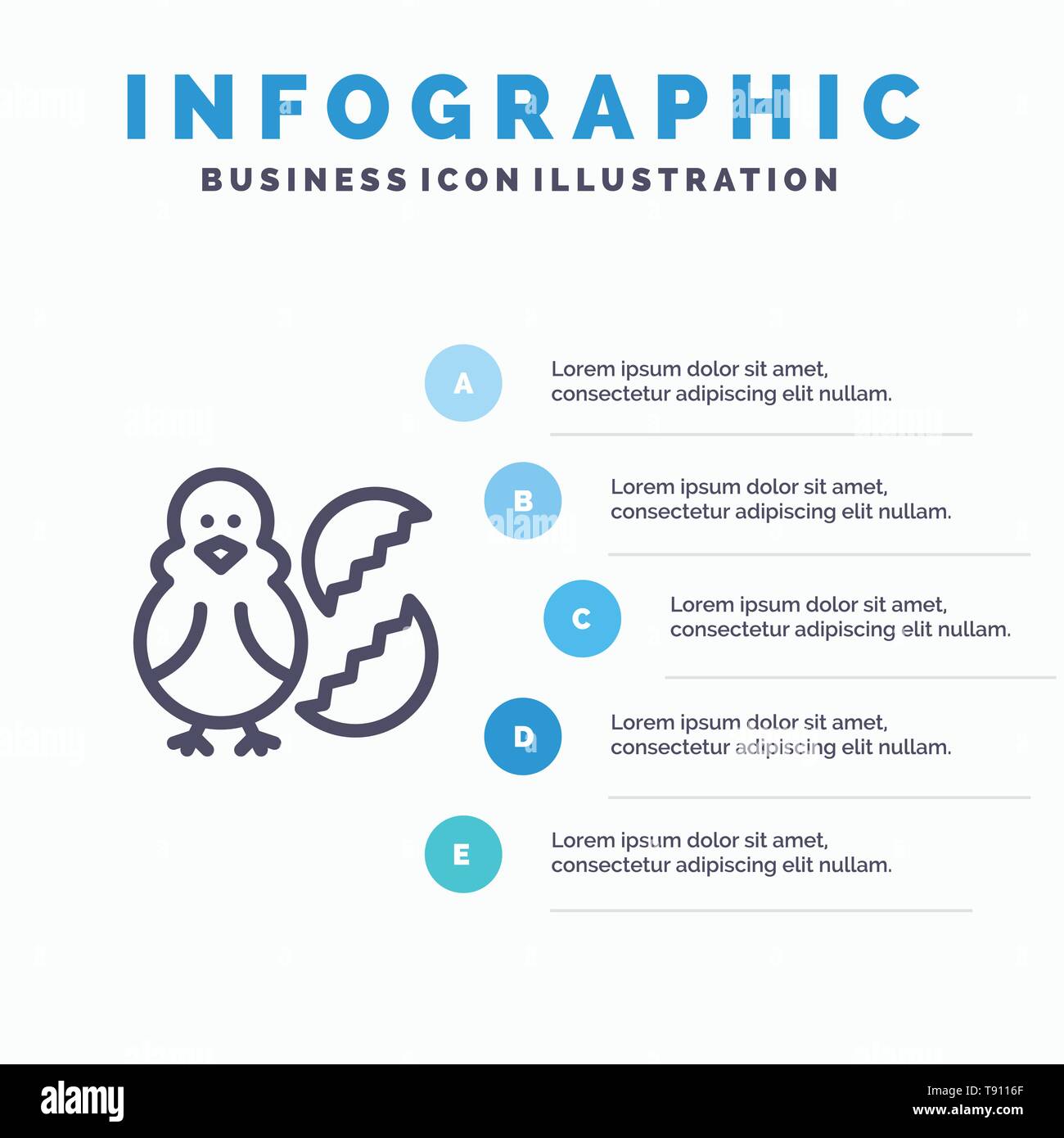 INFOGRAPHIC
BUSINESS ICON ILLUSTRATION

A
Lorem ipsum dolor sit amet, consectetur adipiscing elit nullam.

B
Lorem ipsum dolor sit amet, consectetur adipiscing elit nullam.

C
Lorem ipsum dolor sit amet, consectetur adipiscing elit nullam.

D
Lorem ipsum dolor sit amet, consectetur adipiscing elit nullam.

E
Lorem ipsum dolor sit amet, consectetur adipiscing elit nullam.

alamy
T9116F
www.alamy.com