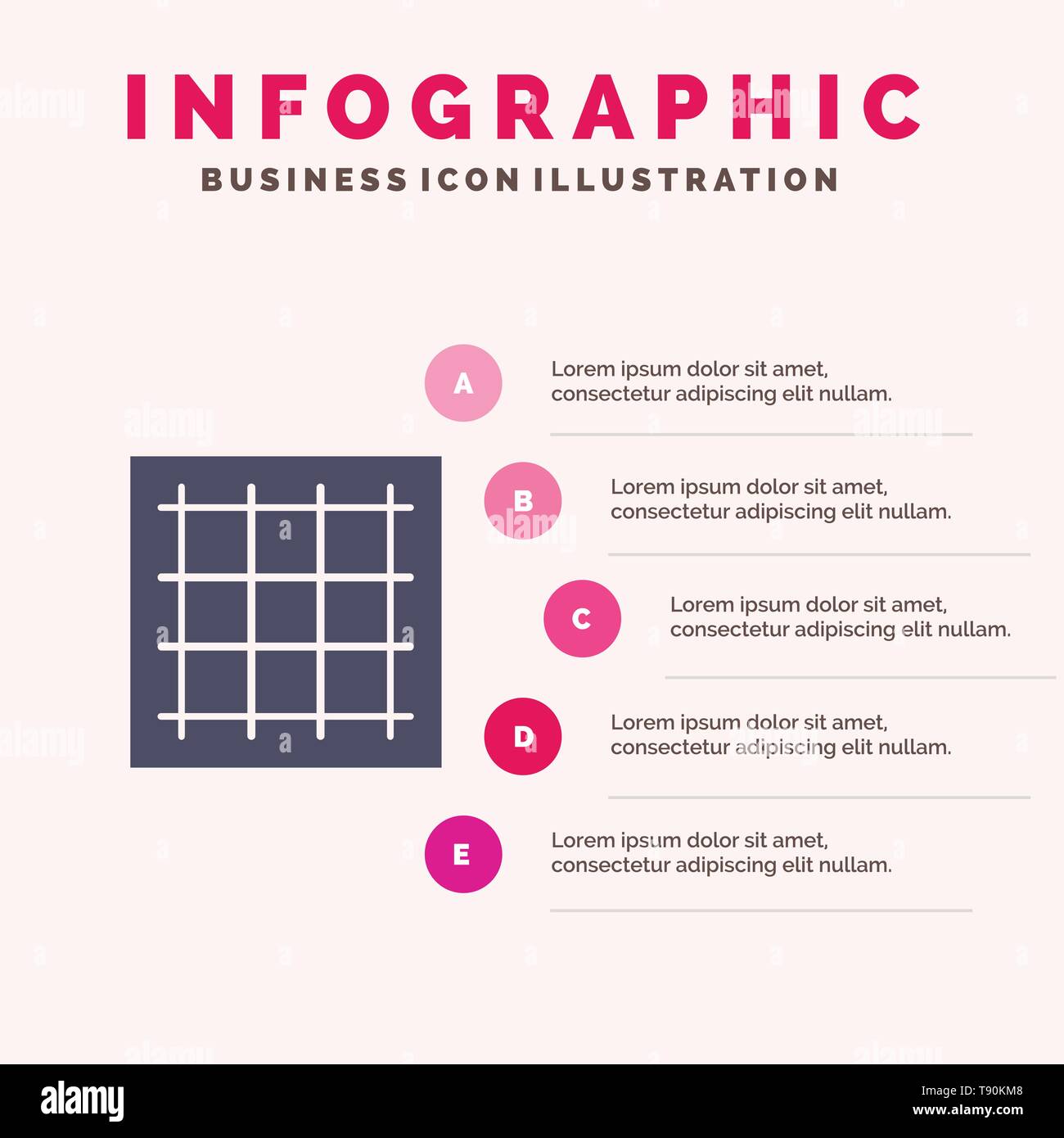 INFOGRAPHIC
BUSINESS ICON ILLUSTRATION

A
Lorem ipsum dolor sit amet, consectetur adipiscing elit nullam.

B
Lorem ipsum dolor sit amet, consectetur adipiscing elit nullam.

C
Lorem ipsum dolor sit amet, consectetur adipiscing elit nullam.

D
Lorem ipsum dolor sit amet, consectetur adipiscing elit nullam.

E
Lorem ipsum dolor sit amet, consectetur adipiscing elit nullam.

alamy
Image ID: T90KM8
www.alamy.com