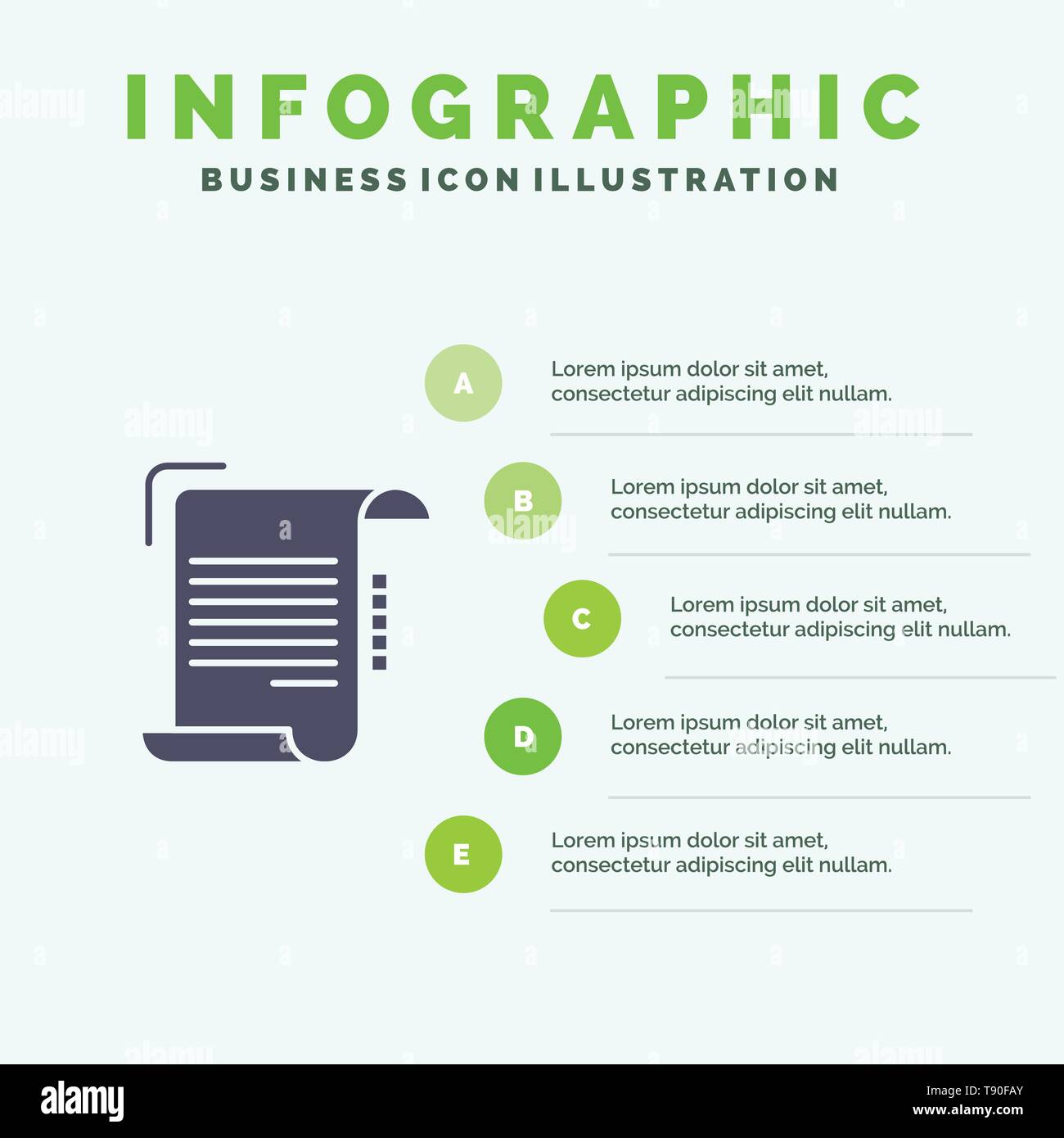 INFOGRAPHIC
BUSINESS ICON ILLUSTRATION

A
Lorem ipsum dolor sit amet, consectetur adipiscing elit nullam.

B
Lorem ipsum dolor sit amet, consectetur adipiscing elit nullam.

C
Lorem ipsum dolor sit amet, consectetur adipiscing elit nullam.

D
Lorem ipsum dolor sit amet, consectetur adipiscing elit nullam.

E
Lorem ipsum dolor sit amet, consectetur adipiscing elit nullam.

alamy

Image ID: T90FAY
www.alamy.com