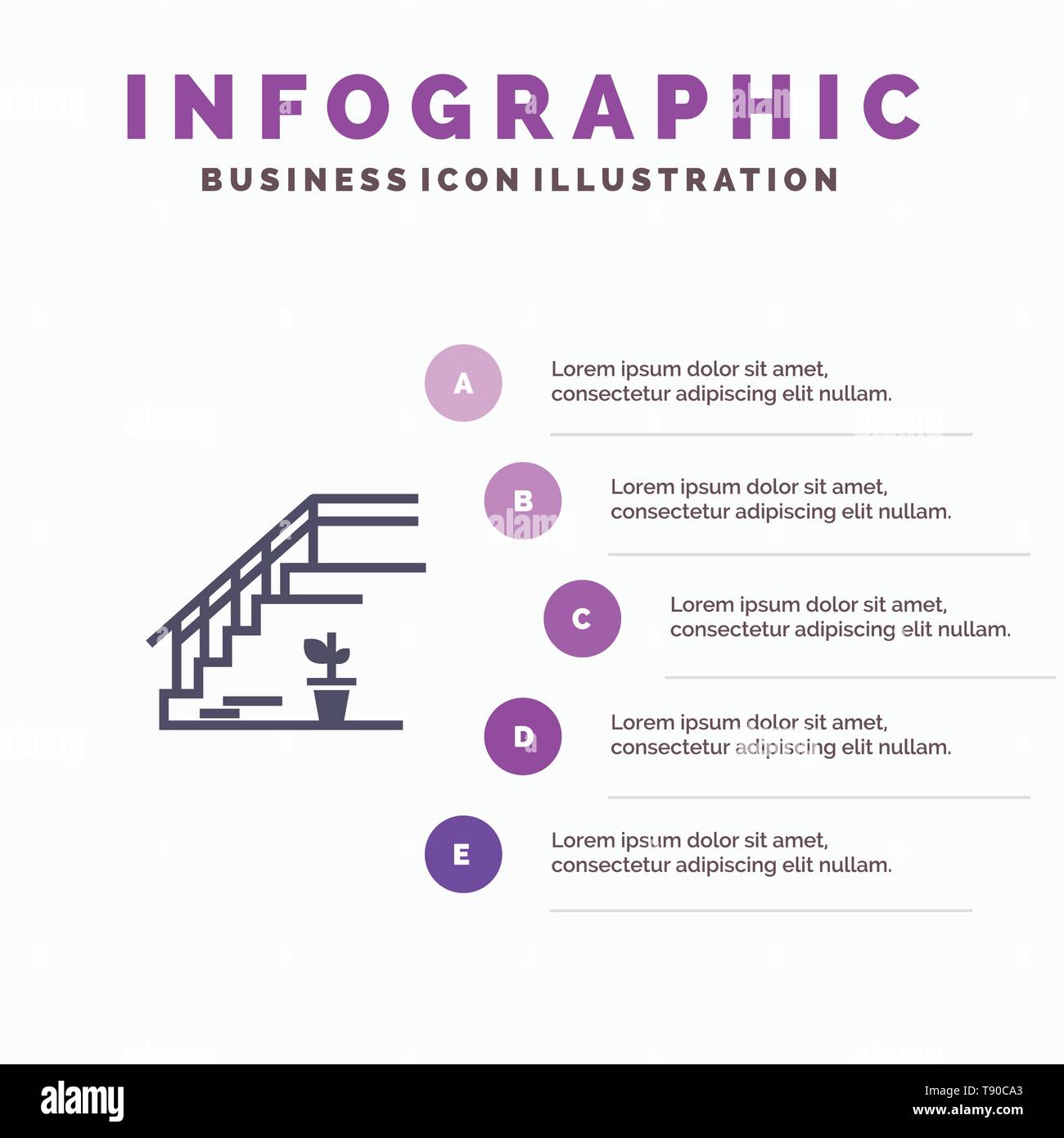 INFOGRAPHIC
BUSINESS ICON ILLUSTRATION

A
Lorem ipsum dolor sit amet, consectetur adipiscing elit nullam.

B
Lorem ipsum dolor sit amet, consectetur adipiscing elit nullam.

C
Lorem ipsum dolor sit amet, consectetur adipiscing elit nullam.

D
Lorem ipsum dolor sit amet, consectetur adipiscing elit nullam.

E
Lorem ipsum dolor sit amet, consectetur adipiscing elit nullam.

alamy
Image ID: T90CA3
www.alamy.com