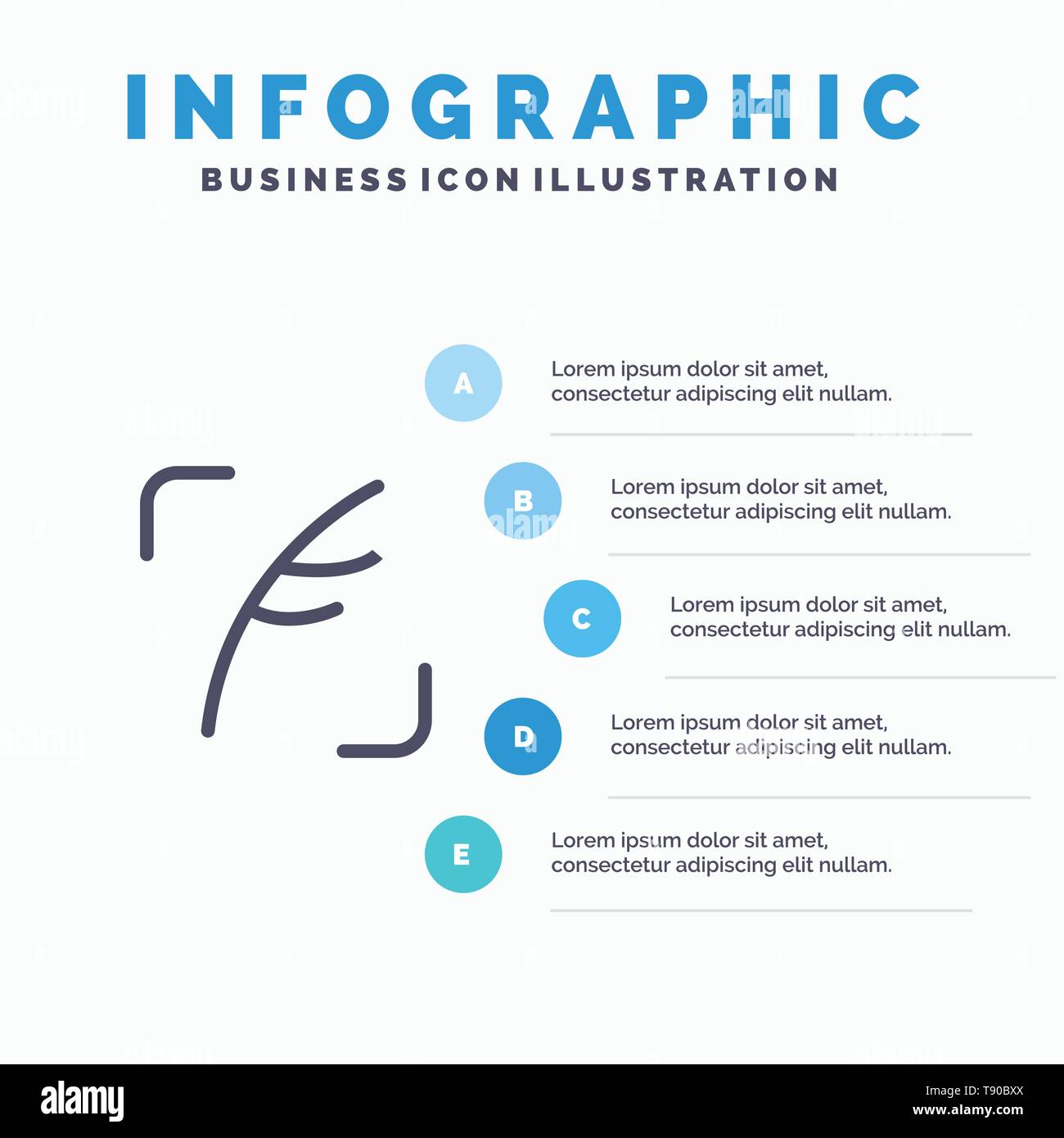 INFOGRAPHIC
BUSINESS ICON ILLUSTRATION

A
Lorem ipsum dolor sit amet, consectetur adipiscing elit nullam.

B
Lorem ipsum dolor sit amet, consectetur adipiscing elit nullam.

C
Lorem ipsum dolor sit amet, consectetur adipiscing elit nullam.

D
Lorem ipsum dolor sit amet, consectetur adipiscing elit nullam.

E
Lorem ipsum dolor sit amet, consectetur adipiscing elit nullam.

alamy
T90BXX
www.alamy.com