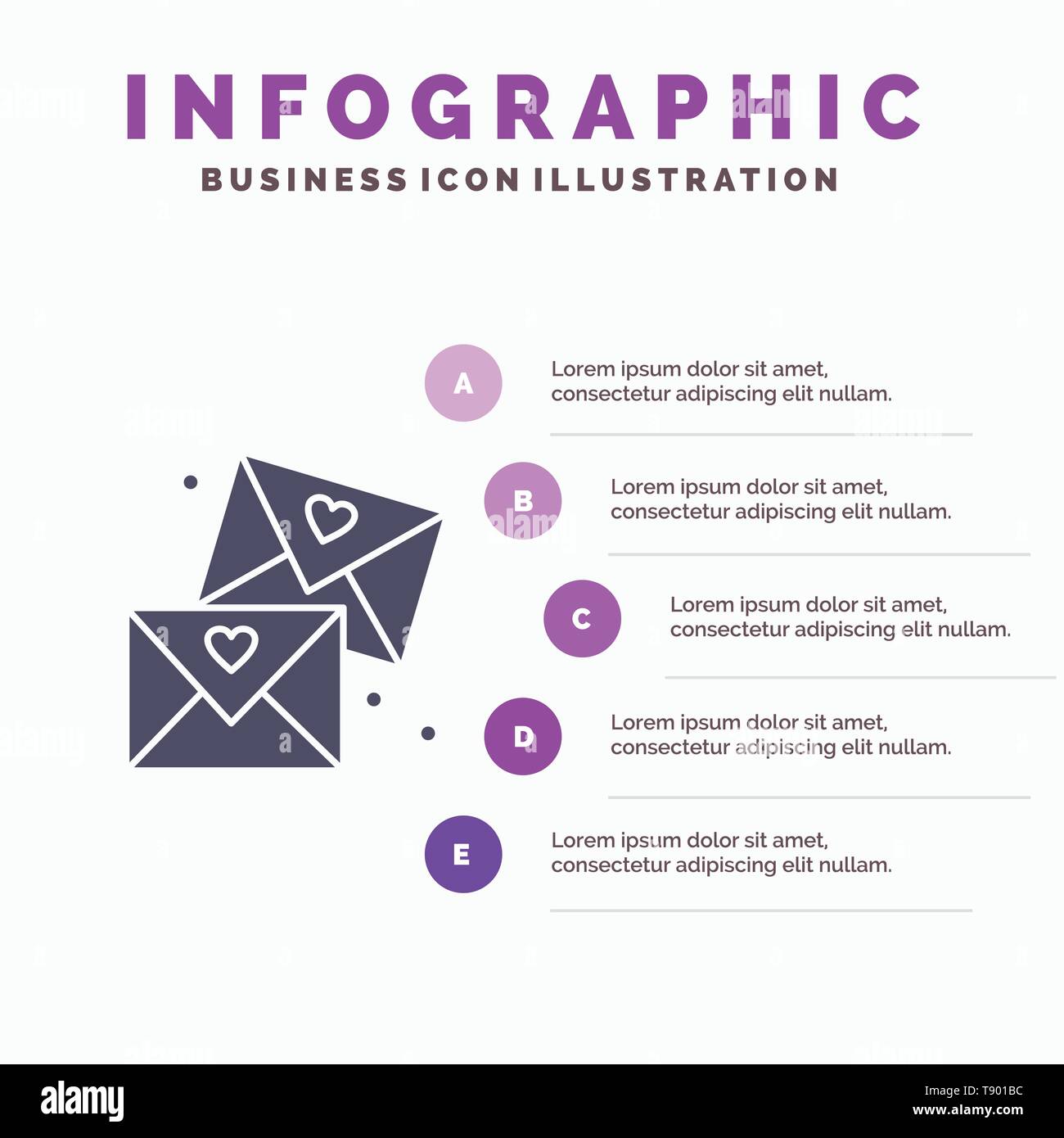 INFOGRAPHIC

BUSINESS ICON ILLUSTRATION

A

Lorem ipsum dolor sit amet, consectetur adipiscing elit nullam.

B

Lorem ipsum dolor sit amet, consectetur adipiscing elit nullam.

C

Lorem ipsum dolor sit amet, consectetur adipiscing elit nullam.

D

Lorem ipsum dolor sit amet, consectetur adipiscing elit nullam.

E

Lorem ipsum dolor sit amet, consectetur adipiscing elit nullam.

alamy

Image ID: T901BC
www.alamy.com