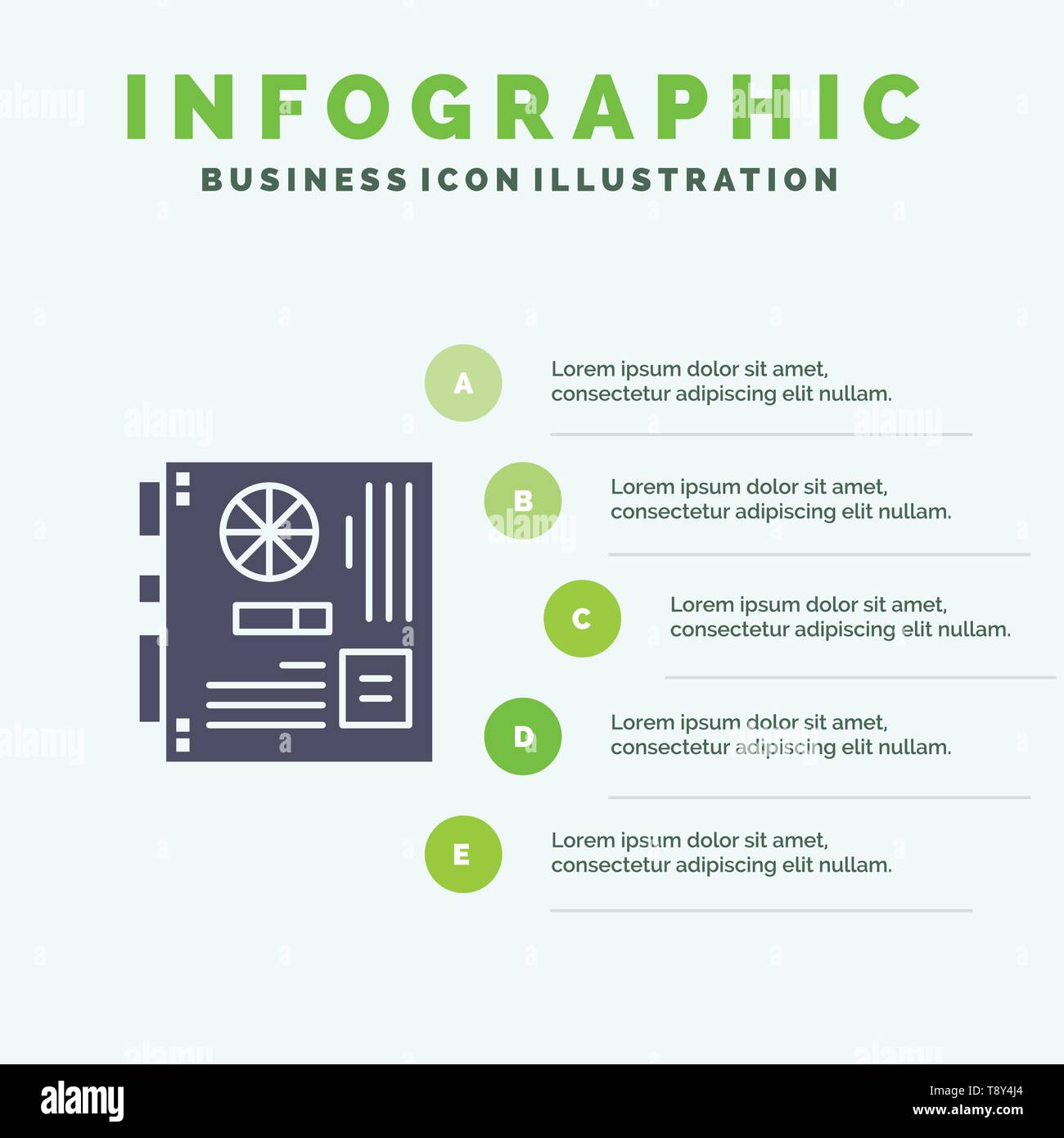 INFOGRAPHIC
BUSINESS ICON ILLUSTRATION

A
Lorem ipsum dolor sit amet, consectetur adipiscing elit nullam.

B
Lorem ipsum dolor sit amet, consectetur adipiscing elit nullam.

C
Lorem ipsum dolor sit amet, consectetur adipiscing elit nullam.

D
Lorem ipsum dolor sit amet, consectetur adipiscing elit nullam.

E
Lorem ipsum dolor sit amet, consectetur adipiscing elit nullam.

alamy
Image ID: T8Y4J4
www.alamy.com