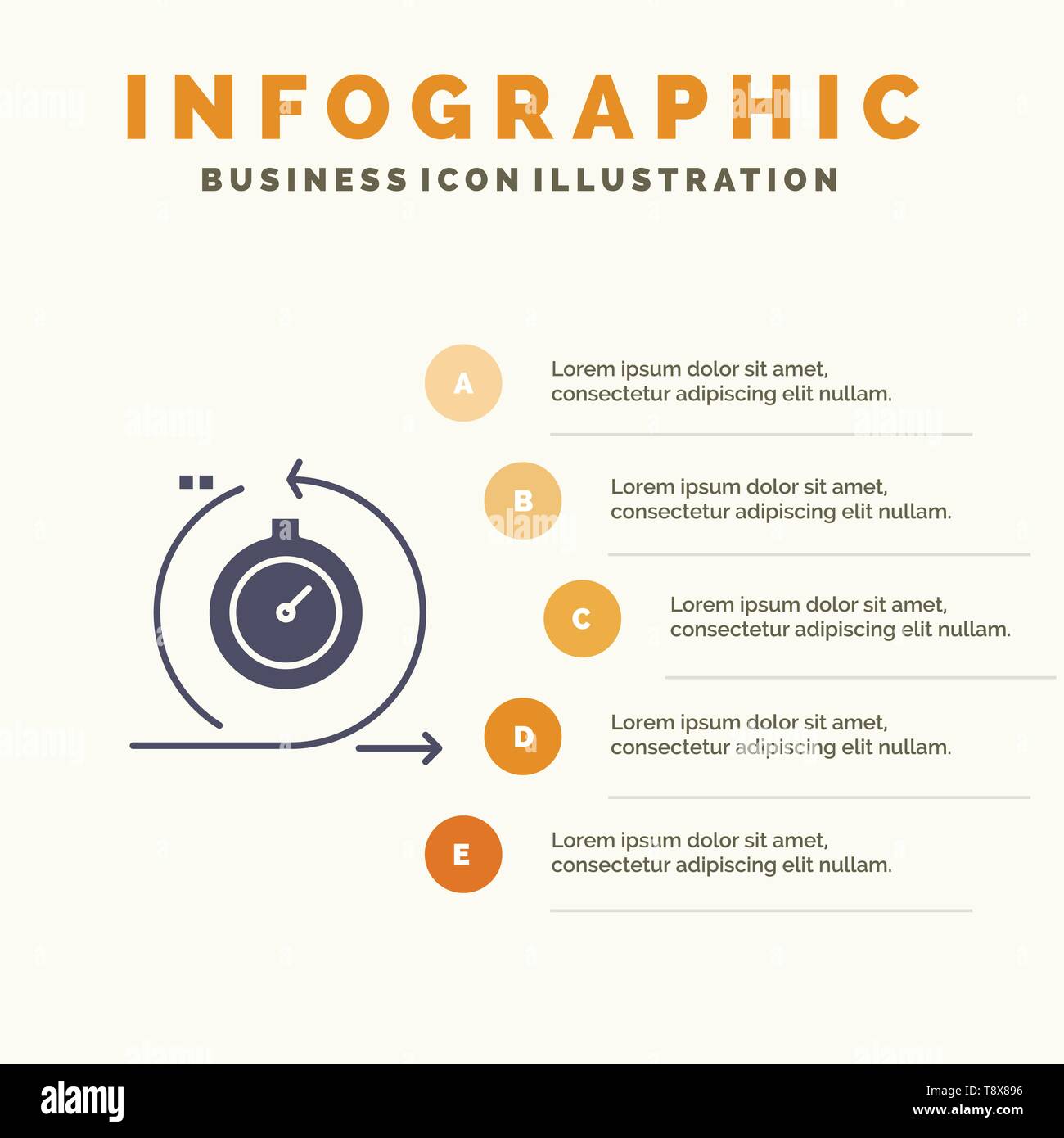 INFOGRAPHIC

BUSINESS ICON ILLUSTRATION

A
Lorem ipsum dolor sit amet, consectetur adipiscing elit nullam.

B
Lorem ipsum dolor sit amet, consectetur adipiscing elit nullam.

C
Lorem ipsum dolor sit amet, consectetur adipiscing elit nullam.

D
Lorem ipsum dolor sit amet, consectetur adipiscing elit nullam.

E
Lorem ipsum dolor sit amet, consectetur adipiscing elit nullam.

alamy

Image ID: T8X896
www.alamy.com