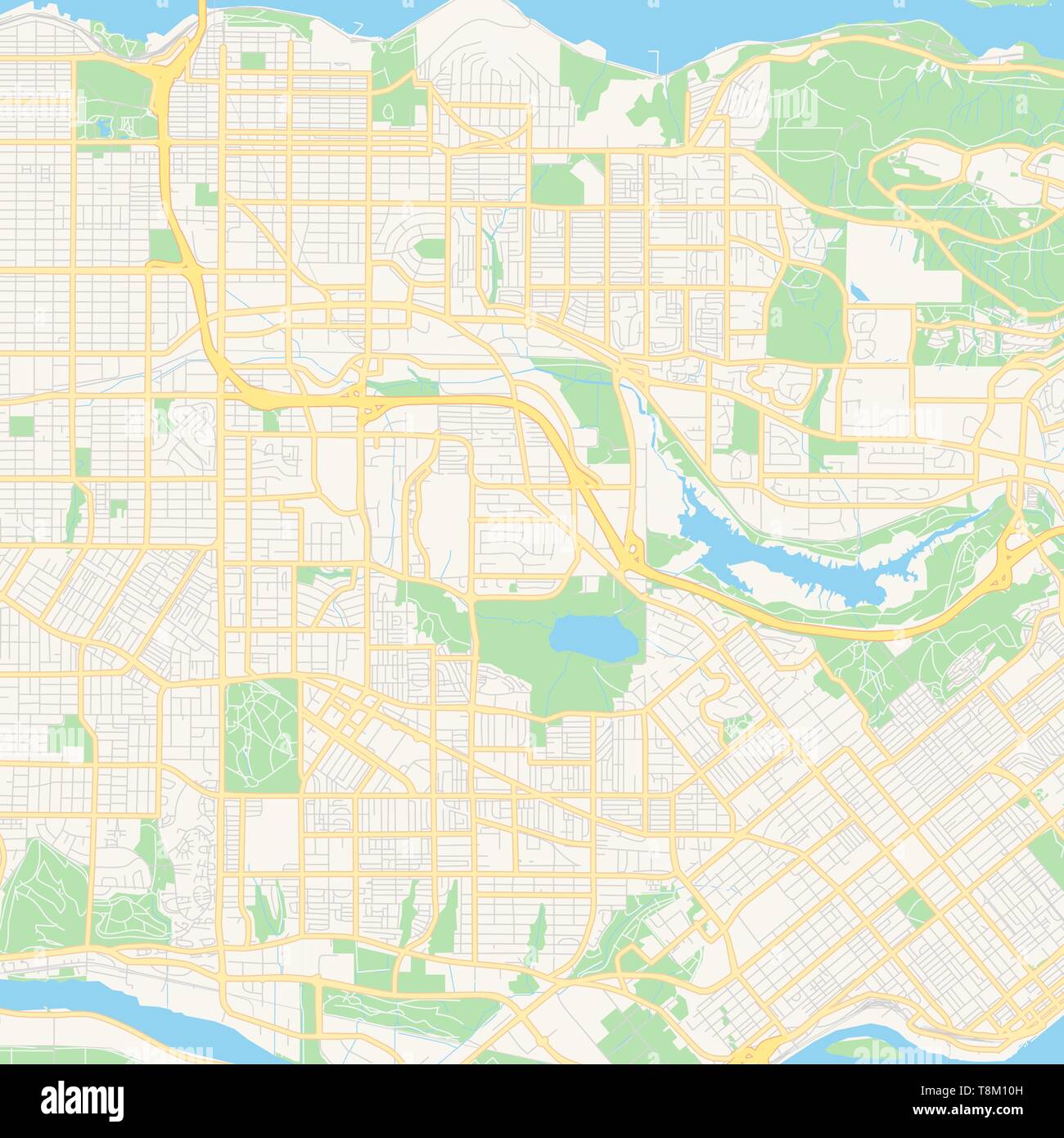 alamy

Image ID: T8M10H
www.alamy.com