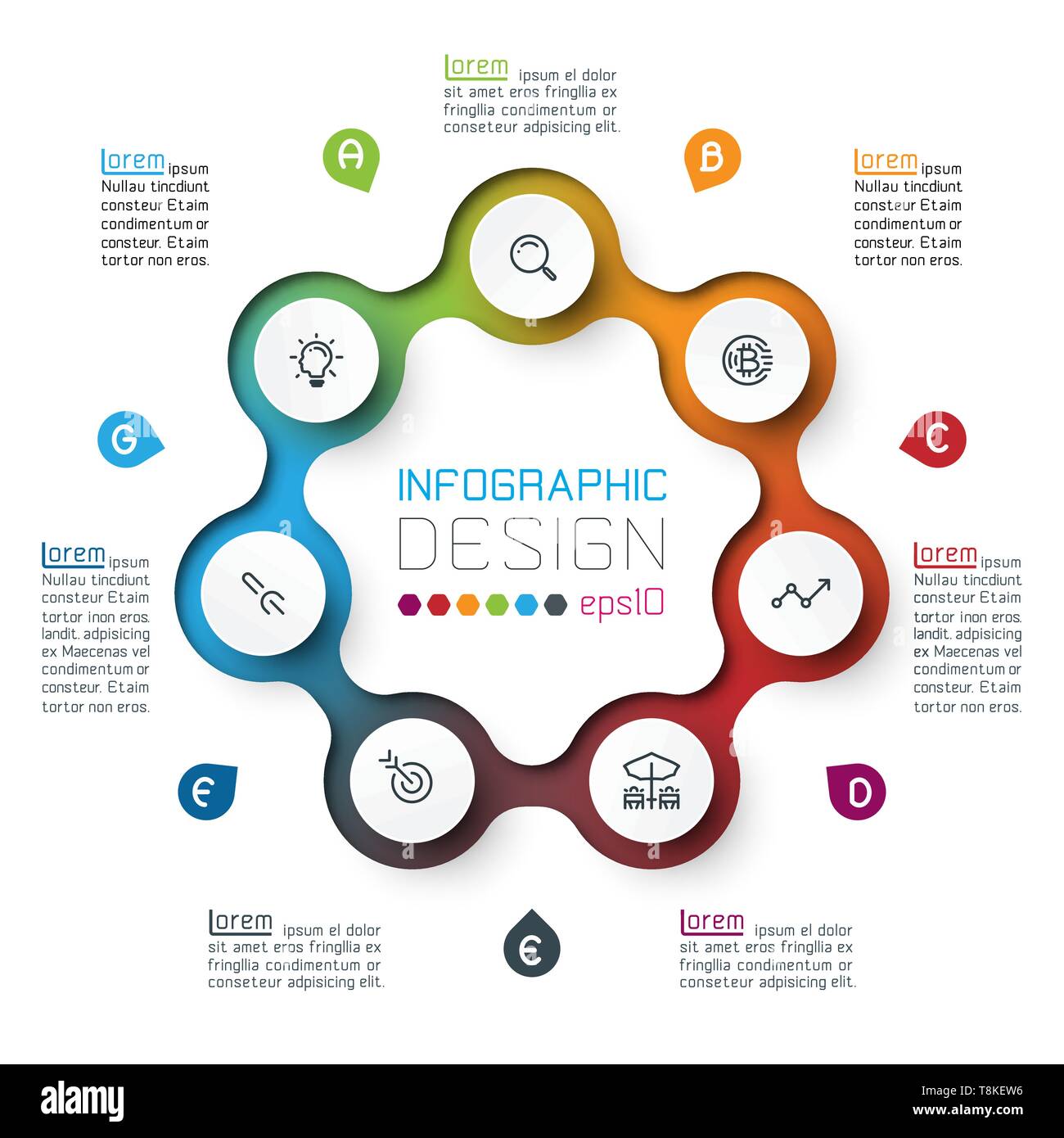 Lorem ipsum el dolor sit amet eros fringllia ex fringllia condimentum or conseteur adpisicing elit.

A

B

Lorem ipsum Nullau tincdiunt consteur Etaim condimentum or consteur. Etaim tortor non eros.

Lorem ipsum Nullau tincdiunt consteur Etaim condimentum or consteur. Etaim tortor non eros.

G

C

INFOGRAPHIC DESIGN

eps10

Lorem ipsum Nullau tincdiunt consteur Etaim tortor inon eros. landit. adpisicing ex Maecenas vel condimentum or consteur. Etaim tortor non eros.

Lorem ipsum Nullau tincdiunt consteur Etaim tortor inon eros. landit. adpisicing ex Maecenas vel condimentum or consteur. Etaim tortor non eros.

E

D

Lorem ipsum el dolor sit amet eros fringllia ex fringllia condimentum or conseteur adpisicing elit.

E

Lorem ipsum el dolor sit amet eros fringllia ex fringllia condimentum or conseteur adpisicing elit.

alamy

Image ID: T8KEW6
www.alamy.com