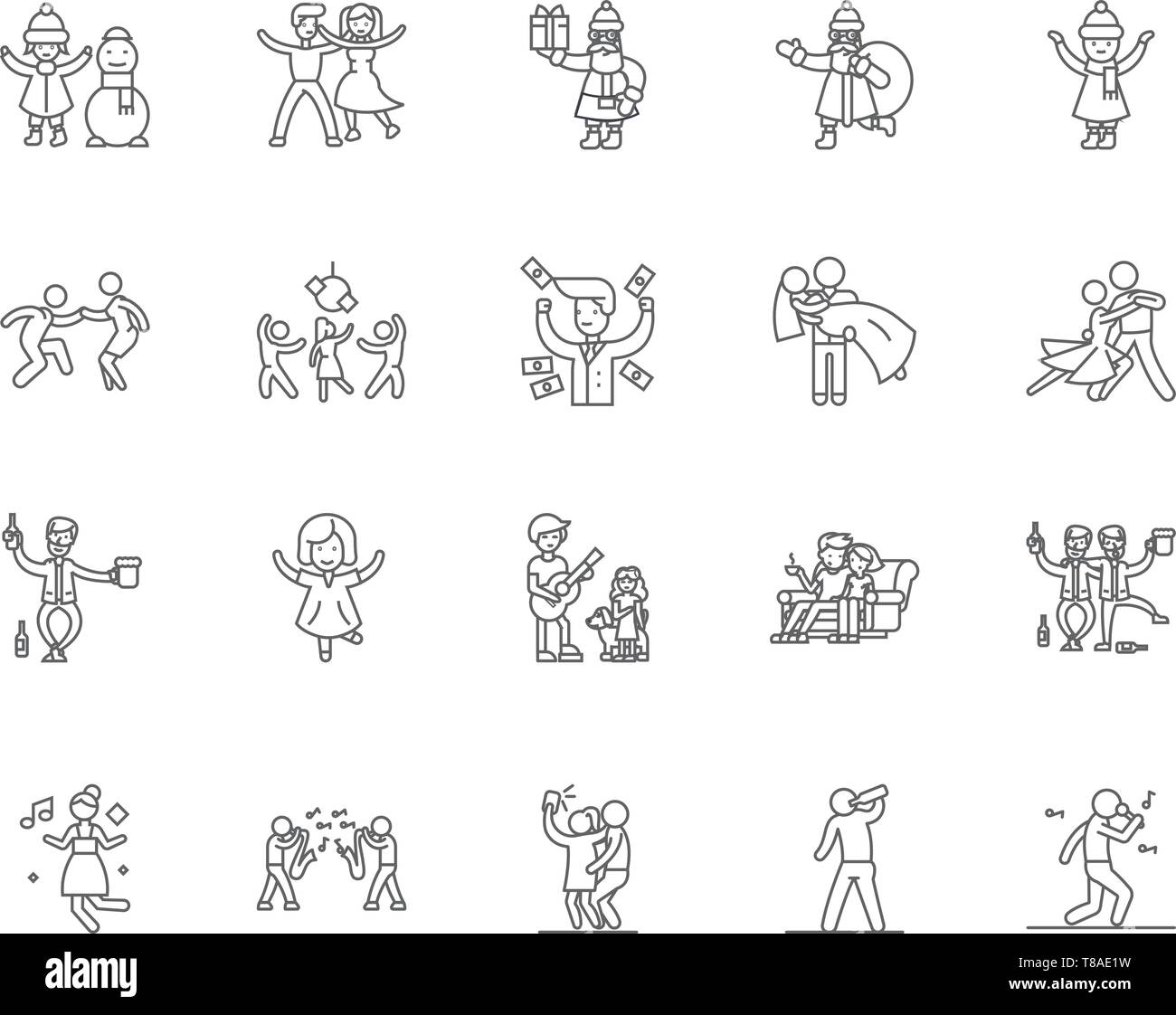 alamy

Image ID: T8AE1W
www.alamy.com