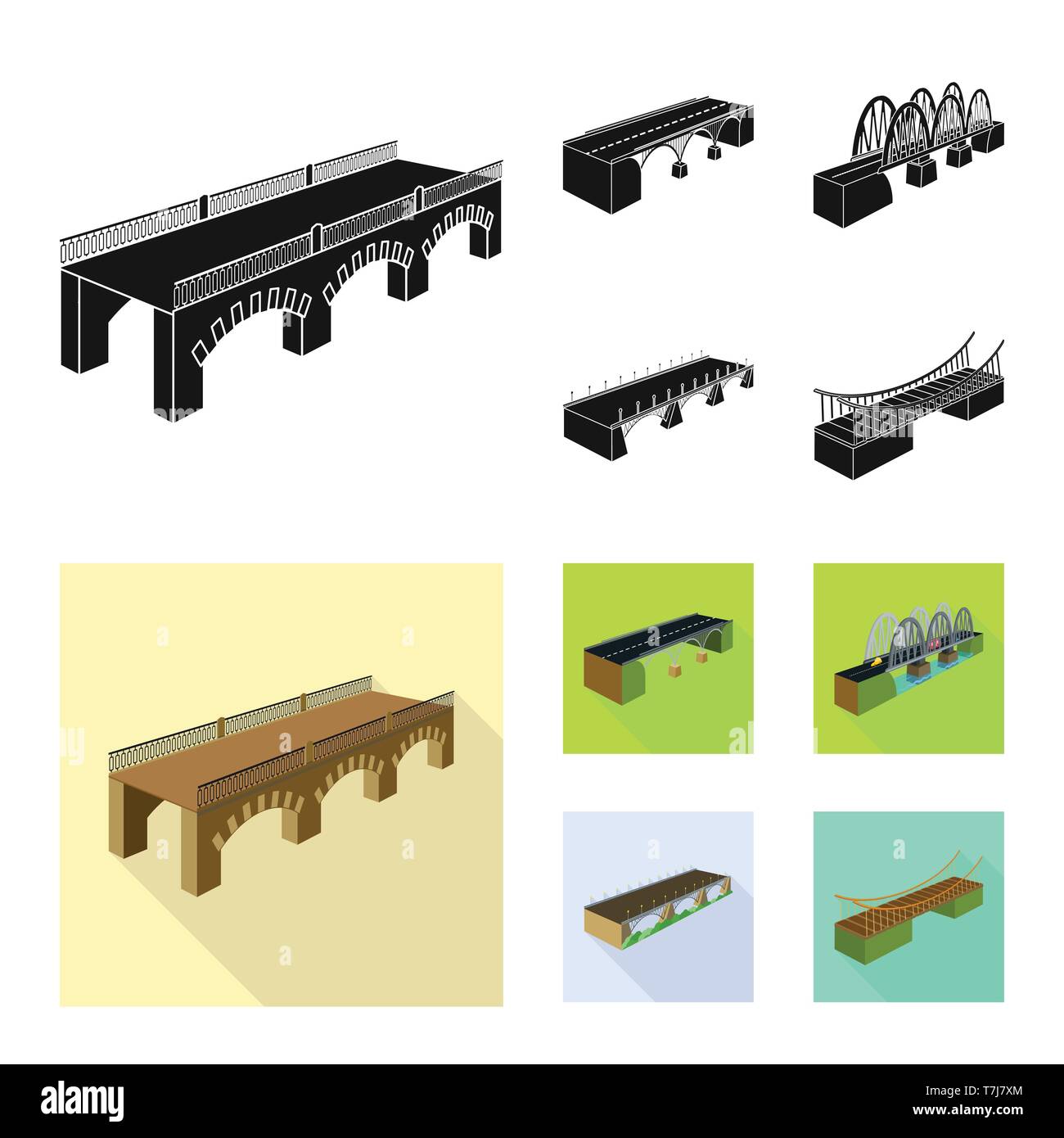 alamy

Image ID: T7J7XM
www.alamy.com