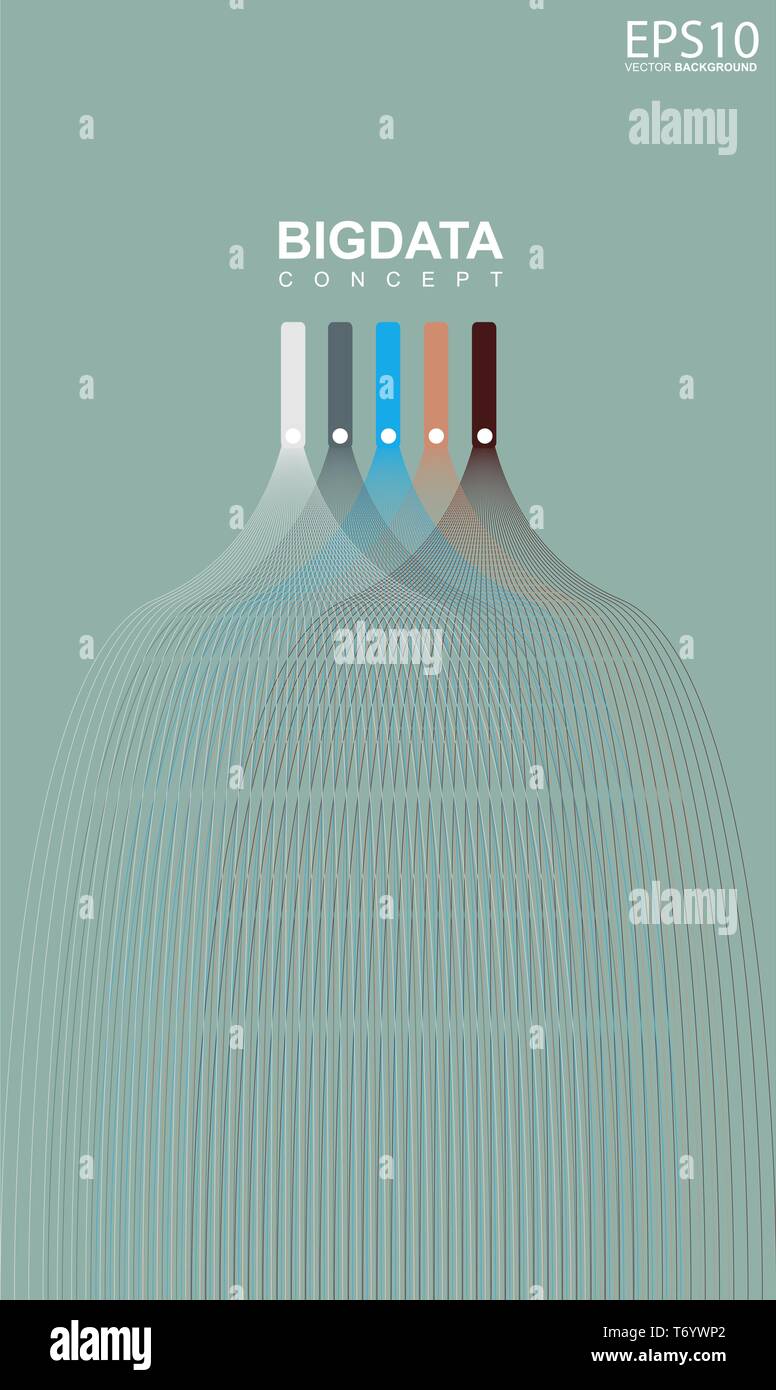 EPS10
VECTOR BACKGROUND

alamy

BIGDATA
CONCEPT

alamy

alamy

alamy

T6YWP2
www.alamy.com