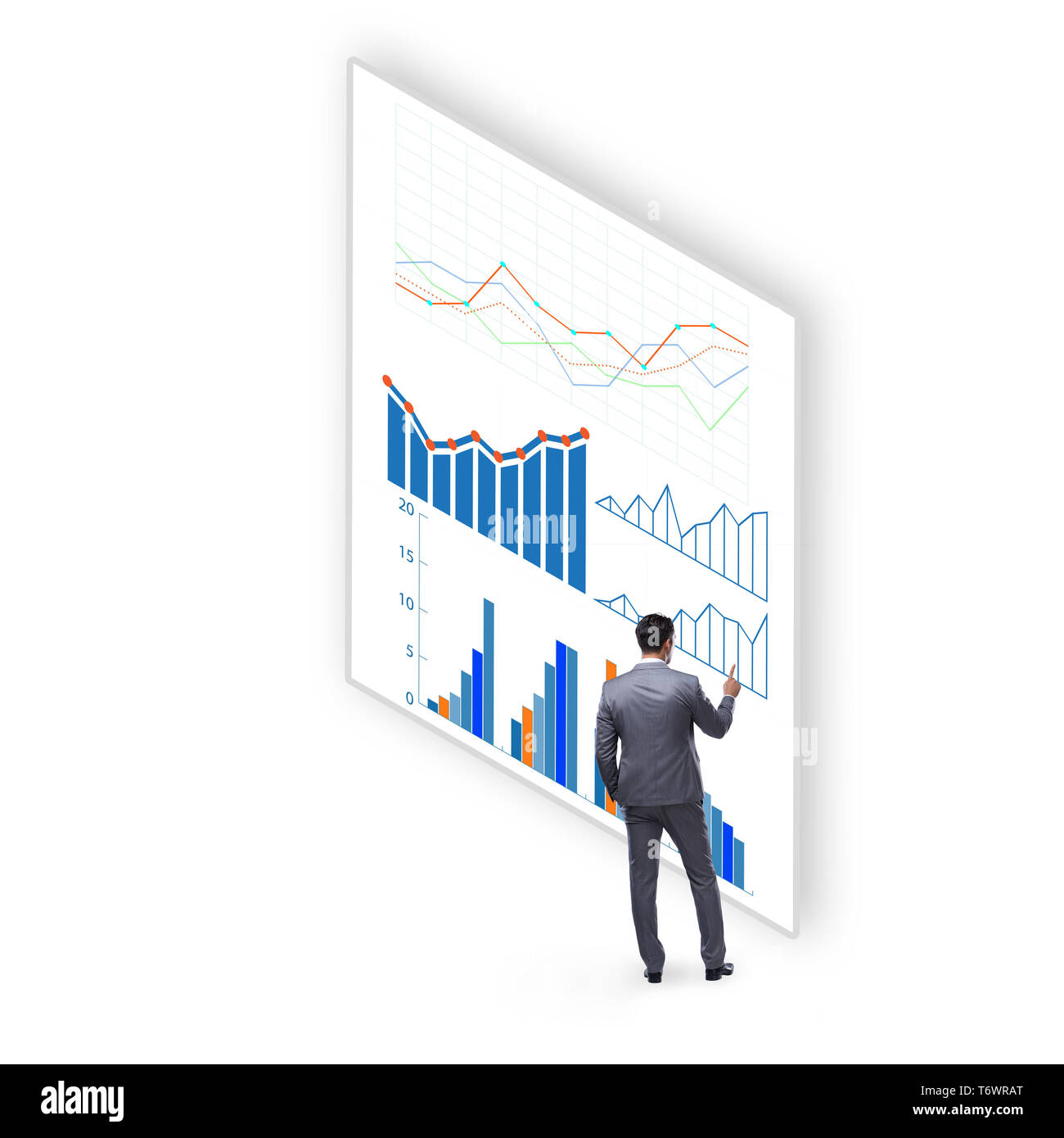 20
15
10
5
0

alamy

alamy

T6WRAT
www.alamy.com