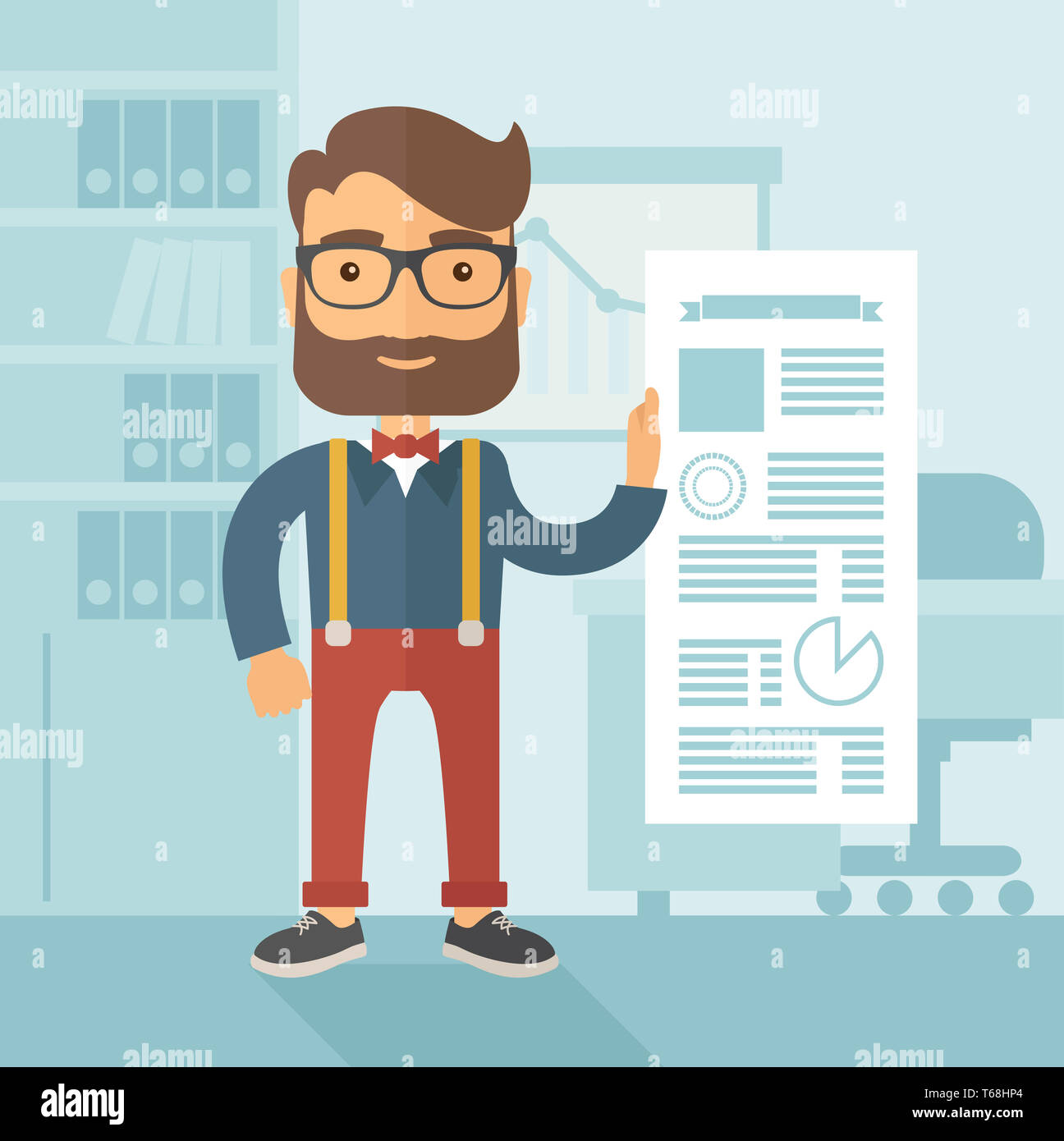 alamy
alamy
alamy
alamy
alamy
alamy
alamy
alamy
alamy

alamy
Image ID: T68HP4
www.alamy.com