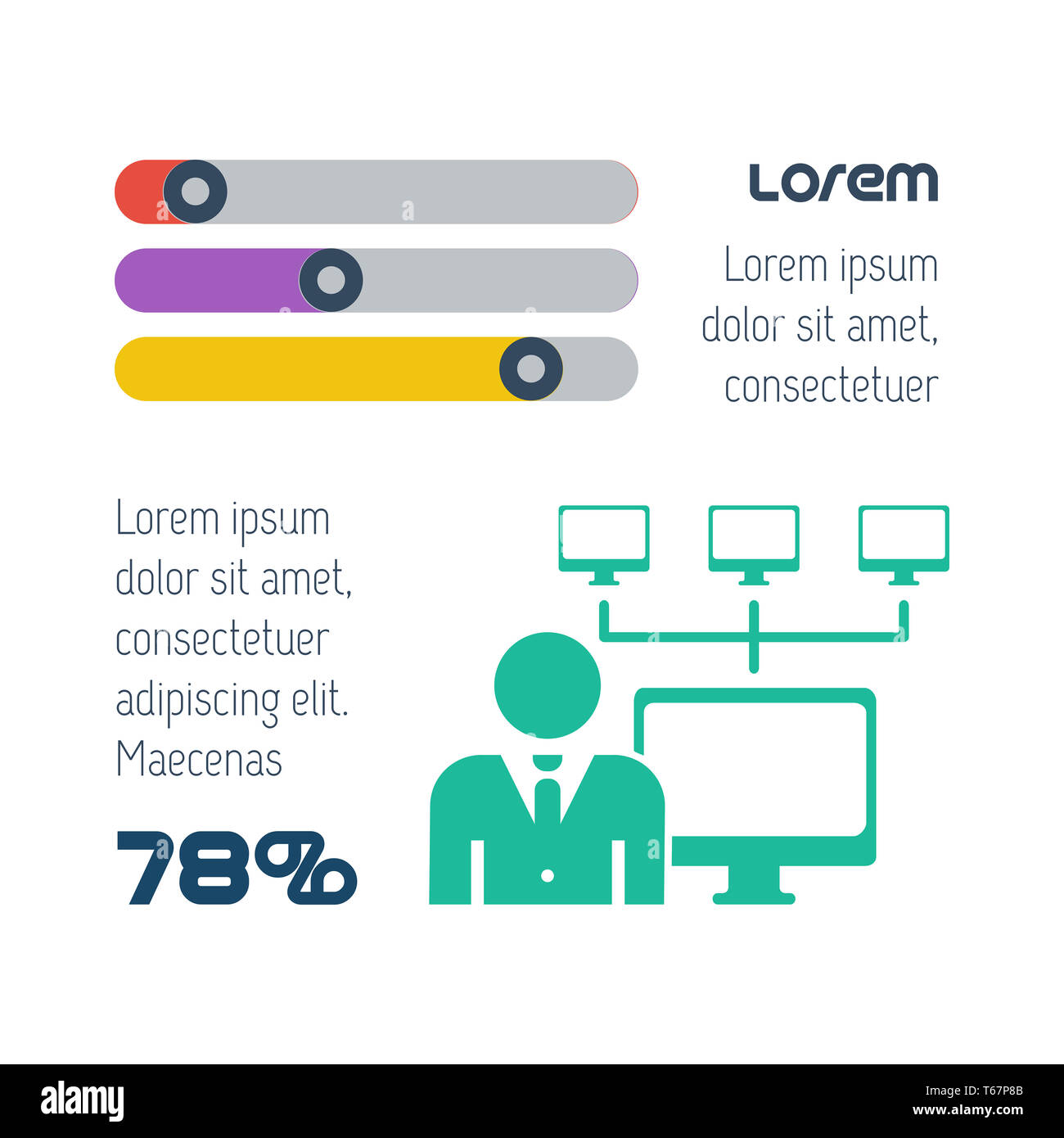 Lorem

Lorem ipsum dolor sit amet, consectetuer

Lorem ipsum dolor sit amet, consectetuer adipiscing elit. Maecenas

78%

alamy

T67P8B
www.alamy.com