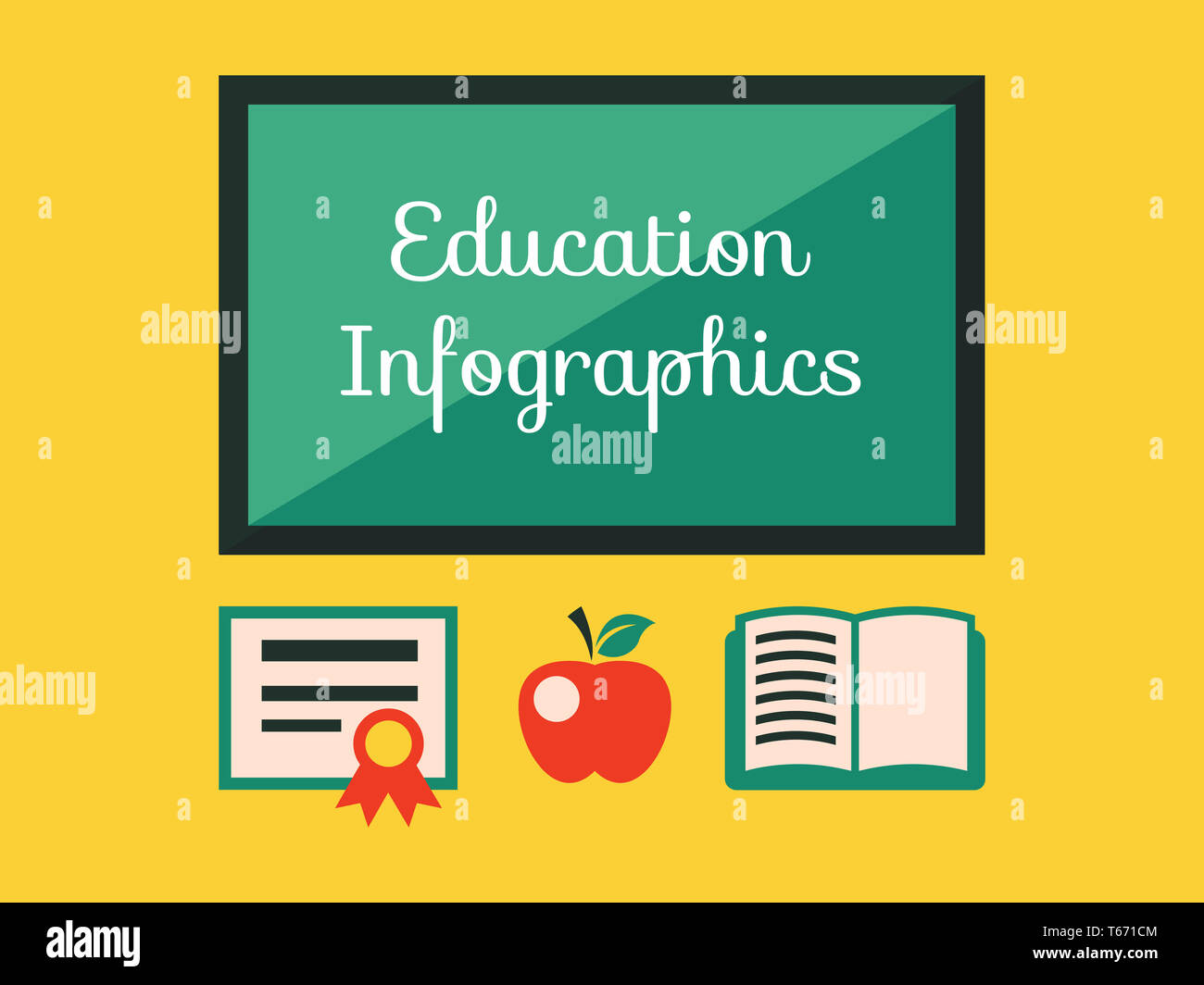 Education Infographics

alamy

alamy

alamy

alamy

alamy

alamy

T671CM
www.alamy.com