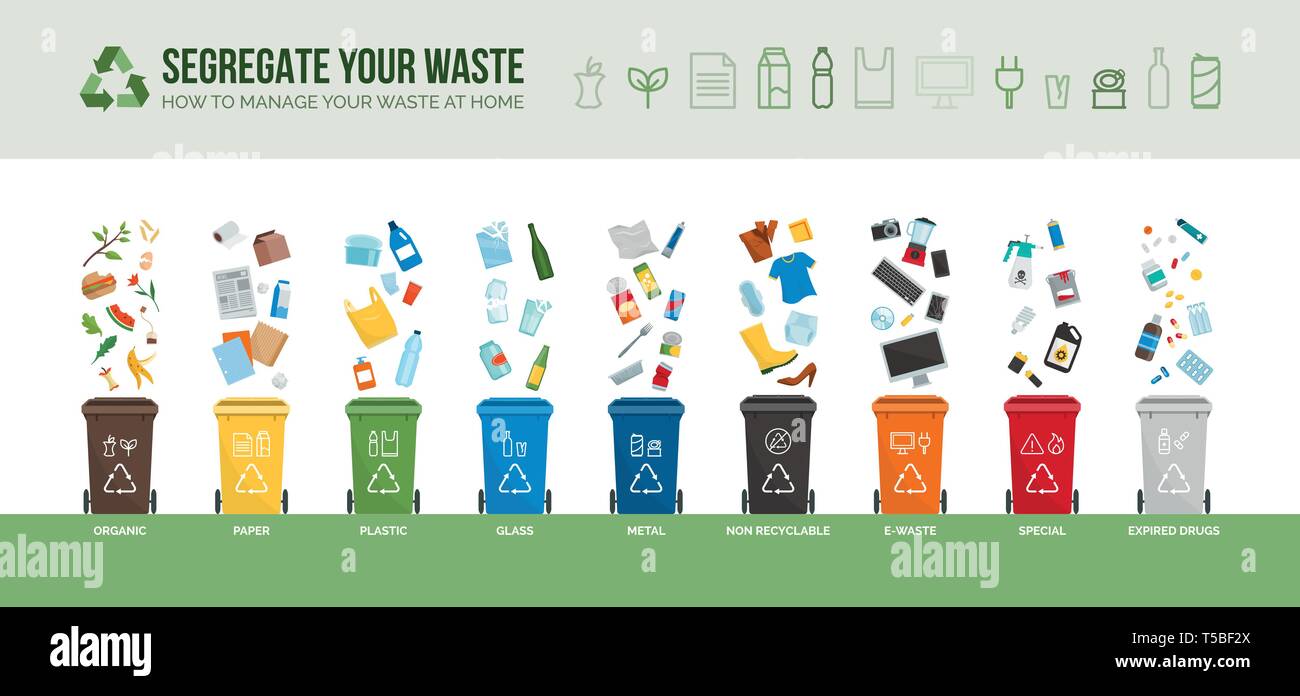 SEGREGATE YOUR WASTE
HOW TO MANAGE YOUR WASTE AT HOME

ORGANIC PAPER PLASTIC GLASS METAL NON RECYCLABLE E-WASTE SPECIAL EXPIRED DRUGS

alamy
alamy

alamy
Image ID: T5BF2X
www.alamy.com