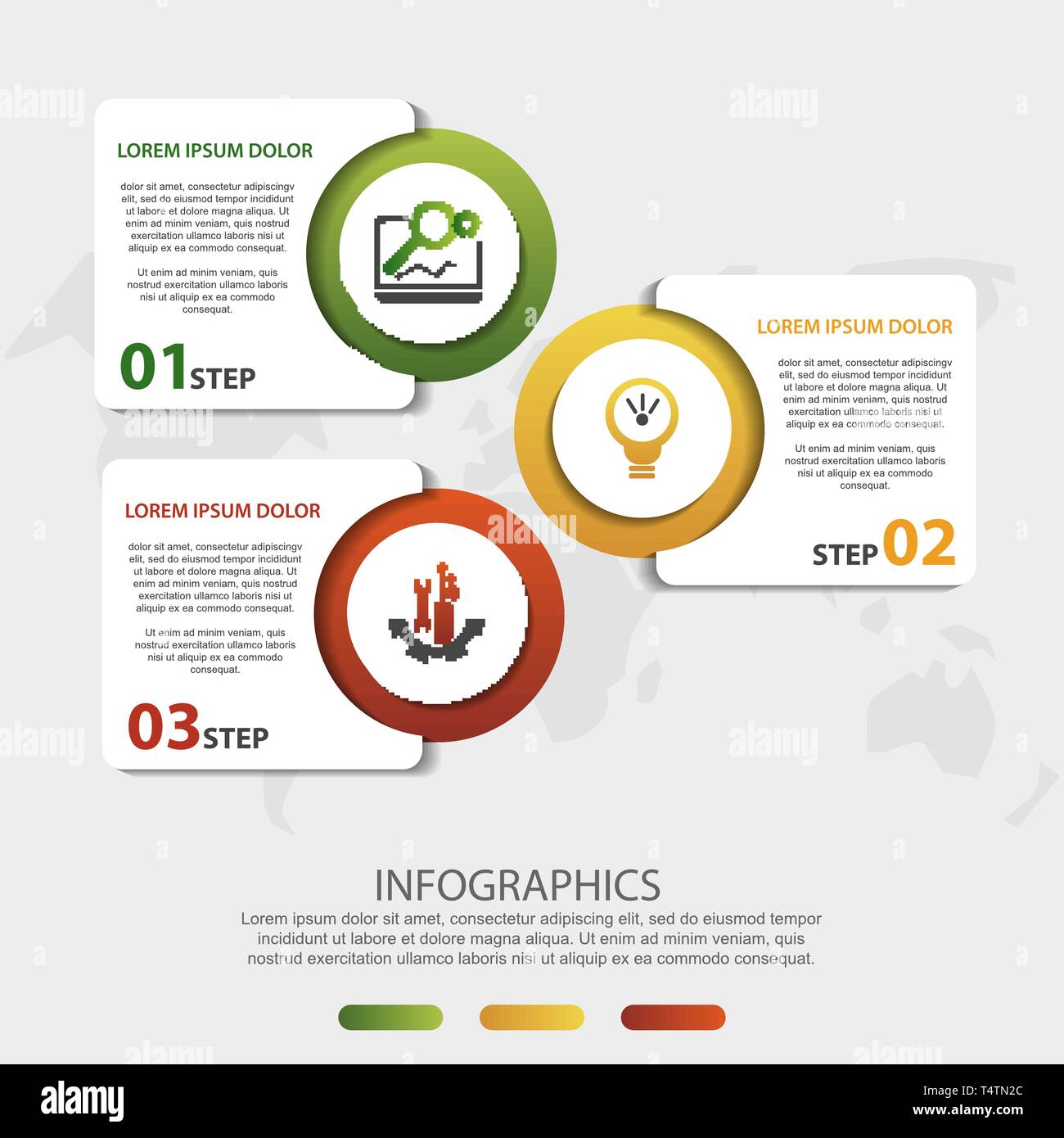 LOREM IPSUM DOLOR

dolor sit amet, consectetur adipiscingv elit, sed do eiusmod tempor incididunt ut labore et dolore magna aliqua. Ut enim ad minim veniam, quis nostrud exercitation ullamco laboris nisi ut aliquip ex ea commodo consequat.

Ut enim ad minim veniam, quis nostrud exercitation ullamco laboris nisi ut aliquip ex ea commodo consequat.

01 STEP

LOREM IPSUM DOLOR

dolor sit amet, consectetur adipiscingv elit, sed do eiusmod tempor incididunt ut labore et dolore magna aliqua. Ut enim ad minim veniam, quis nostrud exercitation ullamco laboris nisi ut aliquip ex ea commodo consequat.

Ut enim ad minim veniam, quis nostrud exercitation ullamco laboris nisi ut aliquip ex ea commodo consequat.

STEP 02

LOREM IPSUM DOLOR

dolor sit amet, consectetur adipiscingv elit, sed do eiusmod tempor incididunt ut labore et dolore magna aliqua. Ut enim ad minim veniam, quis nostrud exercitation ullamco laboris nisi ut aliquip ex ea commodo consequat.

Ut enim ad minim veniam, quis nostrud exercitation ullamco laboris nisi ut aliquip ex ea commodo consequat.

03 STEP

INFOGRAPHICS

Lorem ipsum dolor sit amet, consectetur adipiscing elit, sed do eiusmod tempor incididunt ut labore et dolore magna aliqua. Ut enim ad minim veniam, quis nostrud exercitation ullamco laboris nisi ut aliquip ex ea commodo consequat.

alamy

Image ID: T4TN2C
www.alamy.com