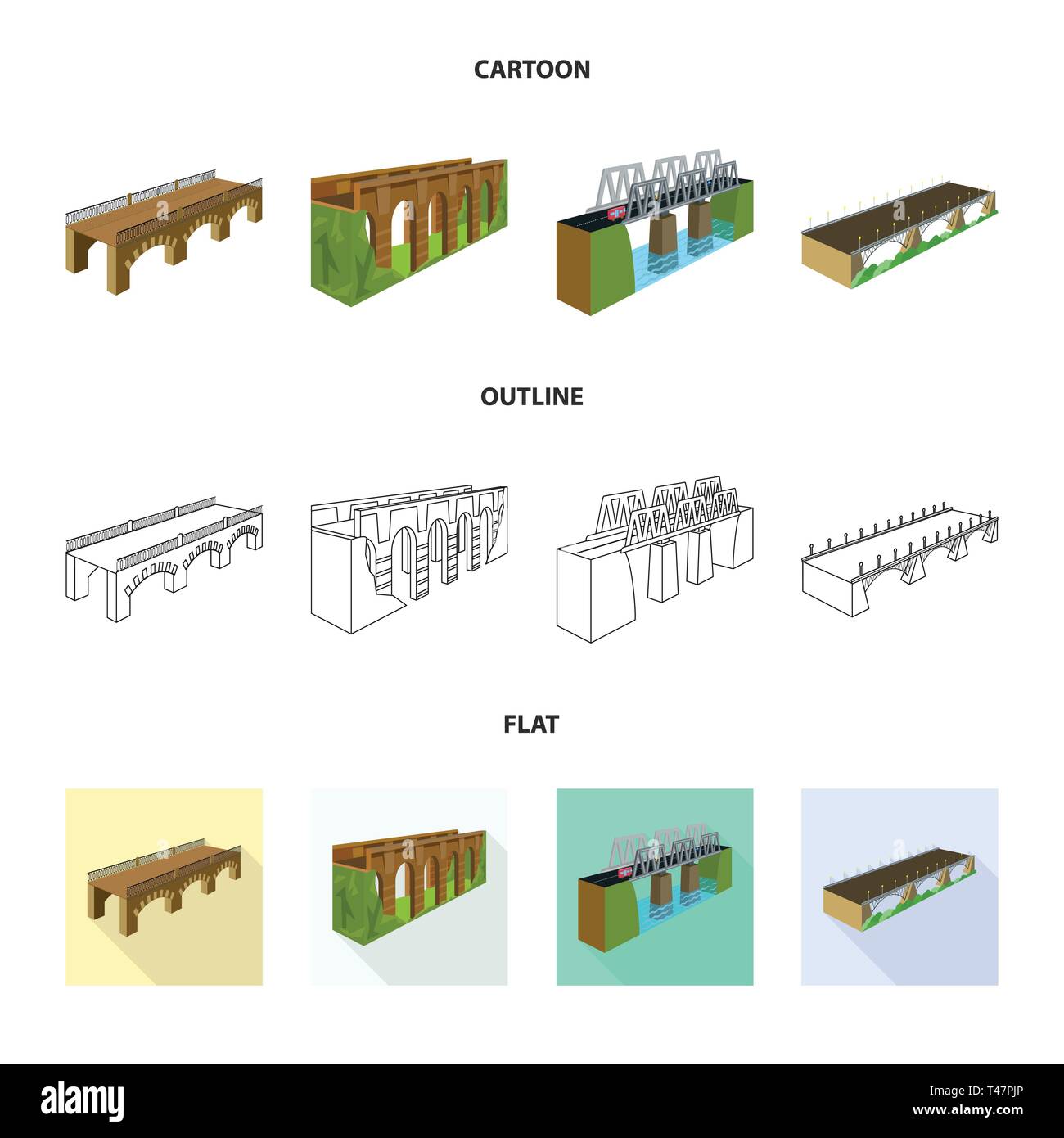 CARTOON

OUTLINE

FLAT

alamy

Image ID: T47PJP
www.alamy.com