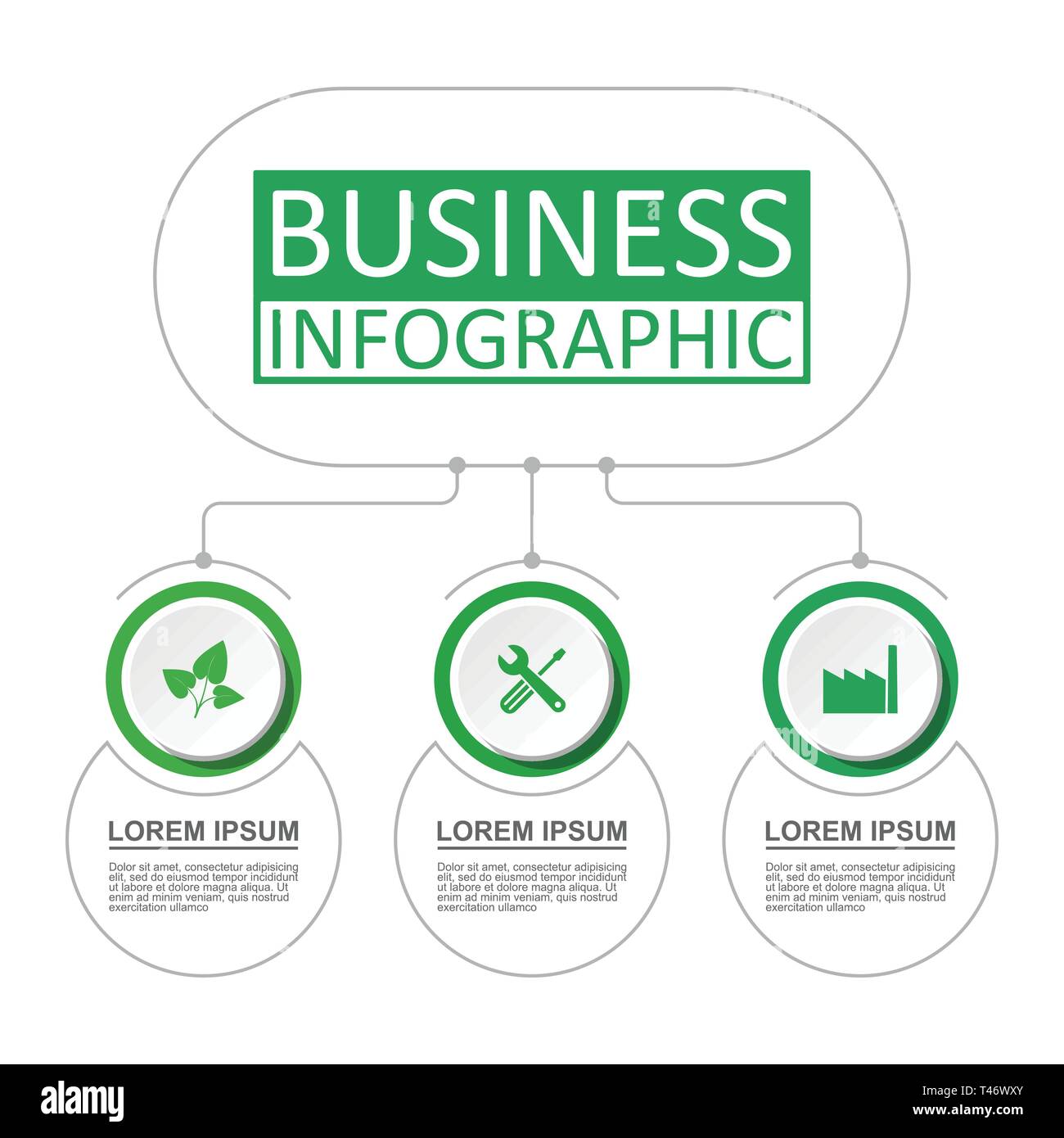 BUSINESS
INFOGRAPHIC

LOREM IPSUM

Dolor sit amet, consectetur adipisicing elit, sed do eiusmod tempor incididunt ut labore et dolore magna aliqua. Ut enim ad minim veniam, quis nostrud exercitation ullamco

LOREM IPSUM

Dolor sit amet, consectetur adipisicing elit, sed do eiusmod tempor incididunt ut labore et dolore magna aliqua. Ut enim ad minim veniam, quis nostrud exercitation ullamco

LOREM IPSUM

Dolor sit amet, consectetur adipisicing elit, sed do eiusmod tempor incididunt ut labore et dolore magna aliqua. Ut enim ad minim veniam, quis nostrud exercitation ullamco

alamy

Image ID: T46WXY
www.alamy.com