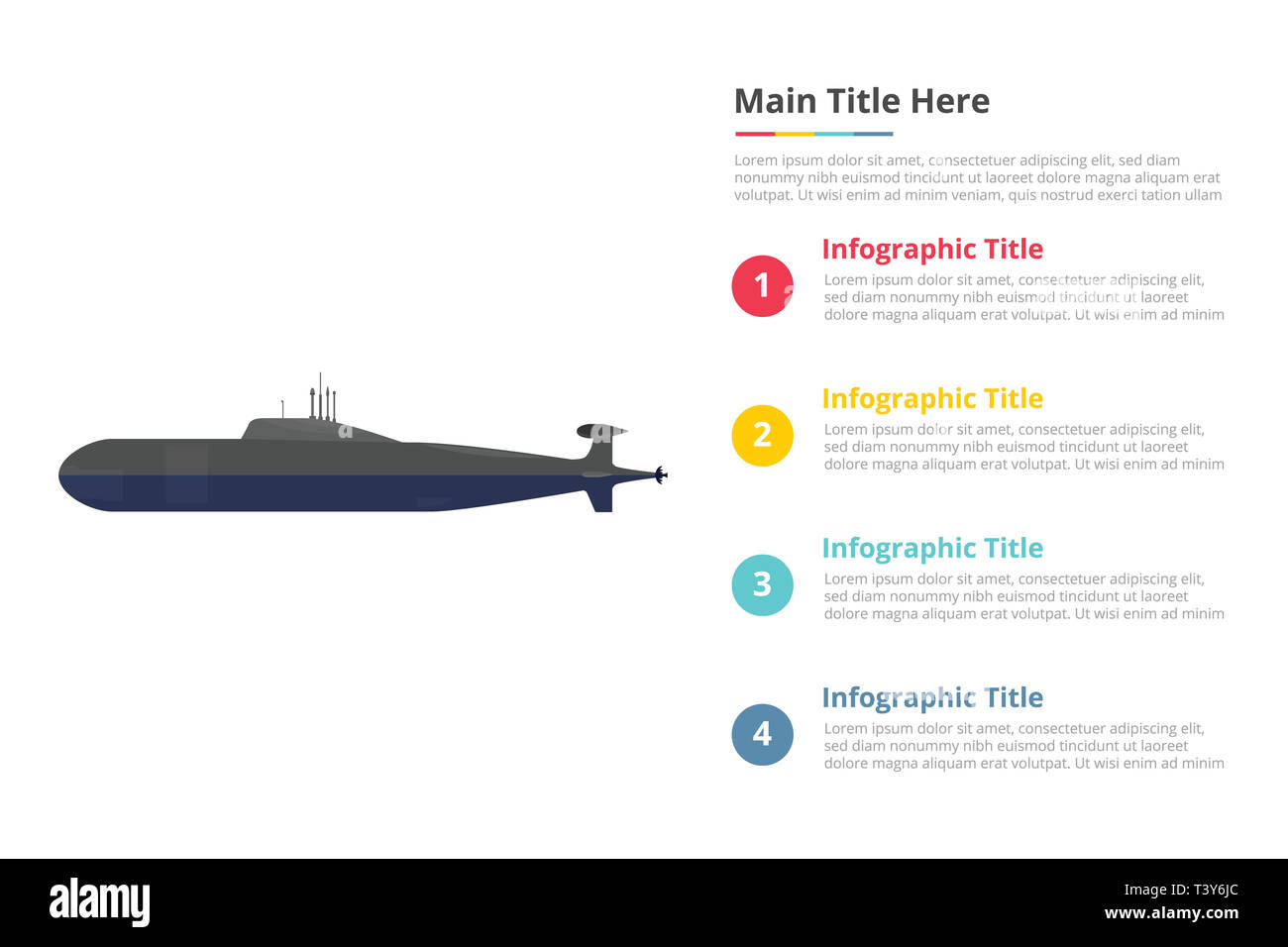 Main Title Here

Lorem ipsum dolor sit amet, consectetuer adipiscing elit, sed diam nonummy nibh euismod tincidunt ut laoreet dolore magna aliquam erat volutpat. Ut wisi enim ad minim veniam, quis nostrud exerci tation ullam

1

Infographic Title

Lorem ipsum dolor sit amet, consectetuer adipiscing elit, sed diam nonummy nibh euismod tincidunt ut laoreet dolore magna aliquam erat volutpat. Ut wisi enim ad minim

2

Infographic Title

Lorem ipsum dolor sit amet, consectetuer adipiscing elit, sed diam nonummy nibh euismod tincidunt ut laoreet dolore magna aliquam erat volutpat. Ut wisi enim ad minim

3

Infographic Title

Lorem ipsum dolor sit amet, consectetuer adipiscing elit, sed diam nonummy nibh euismod tincidunt ut laoreet dolore magna aliquam erat volutpat. Ut wisi enim ad minim

4

Infographic Title

Lorem ipsum dolor sit amet, consectetuer adipiscing elit, sed diam nonummy nibh euismod tincidunt ut laoreet dolore magna aliquam erat volutpat. Ut wisi enim ad minim

alamy

Image ID: T3Y6JC
www.alamy.com