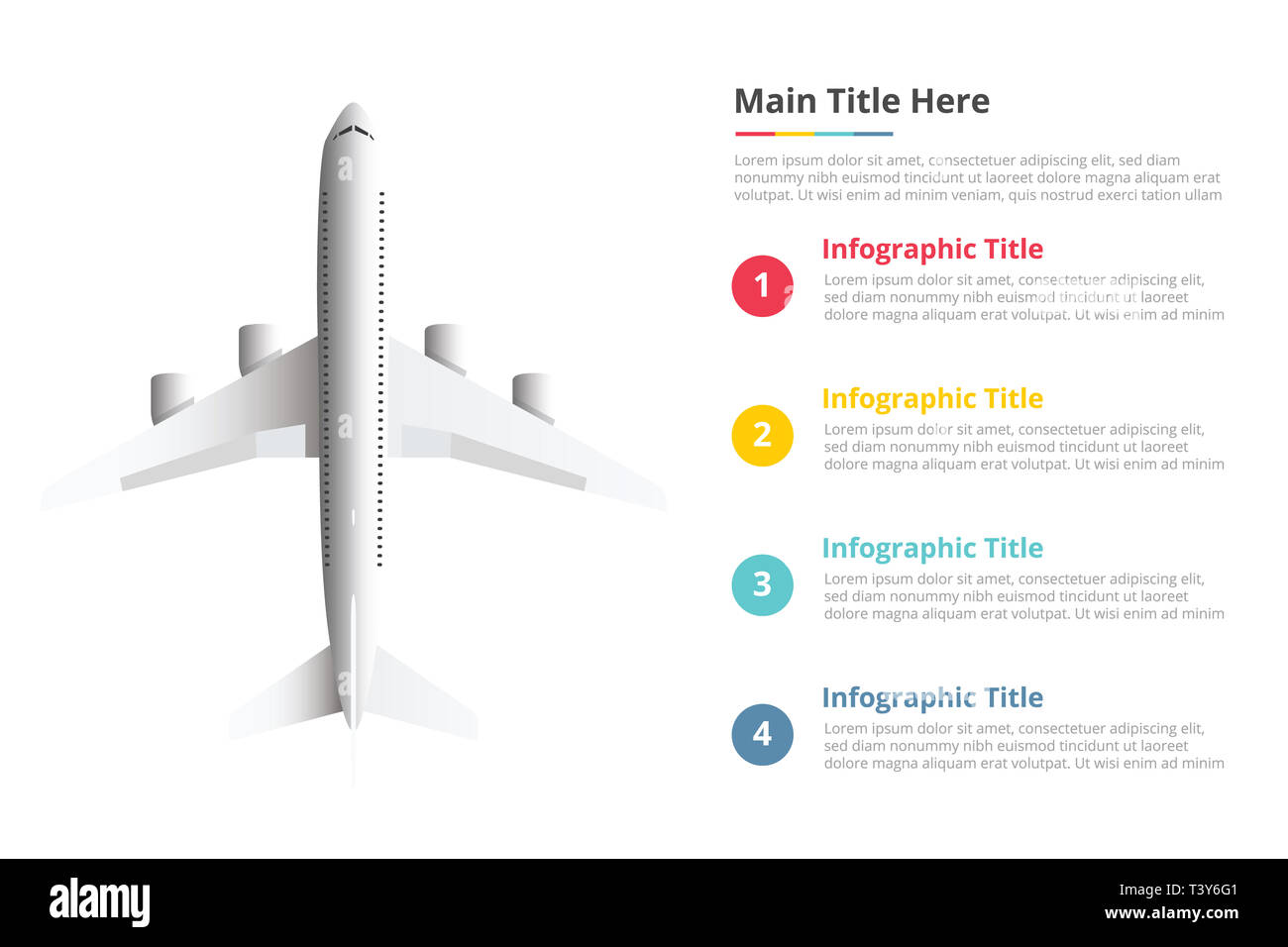 Main Title Here

Lorem ipsum dolor sit amet, consectetuer adipiscing elit, sed diam nonummy nibh euismod tincidunt ut laoreet dolore magna aliquam erat volutpat. Ut wisi enim ad minim veniam, quis nostrud exerci tation ullam

1

Infographic Title

Lorem ipsum dolor sit amet, consectetuer adipiscing elit, sed diam nonummy nibh euismod tincidunt ut laoreet dolore magna aliquam erat volutpat. Ut wisi enim ad minim

2

Infographic Title

Lorem ipsum dolor sit amet, consectetuer adipiscing elit, sed diam nonummy nibh euismod tincidunt ut laoreet dolore magna aliquam erat volutpat. Ut wisi enim ad minim

3

Infographic Title

Lorem ipsum dolor sit amet, consectetuer adipiscing elit, sed diam nonummy nibh euismod tincidunt ut laoreet dolore magna aliquam erat volutpat. Ut wisi enim ad minim

4

Infographic Title

Lorem ipsum dolor sit amet, consectetuer adipiscing elit, sed diam nonummy nibh euismod tincidunt ut laoreet dolore magna aliquam erat volutpat. Ut wisi enim ad minim

alamy

Image ID: T3Y6G1
www.alamy.com