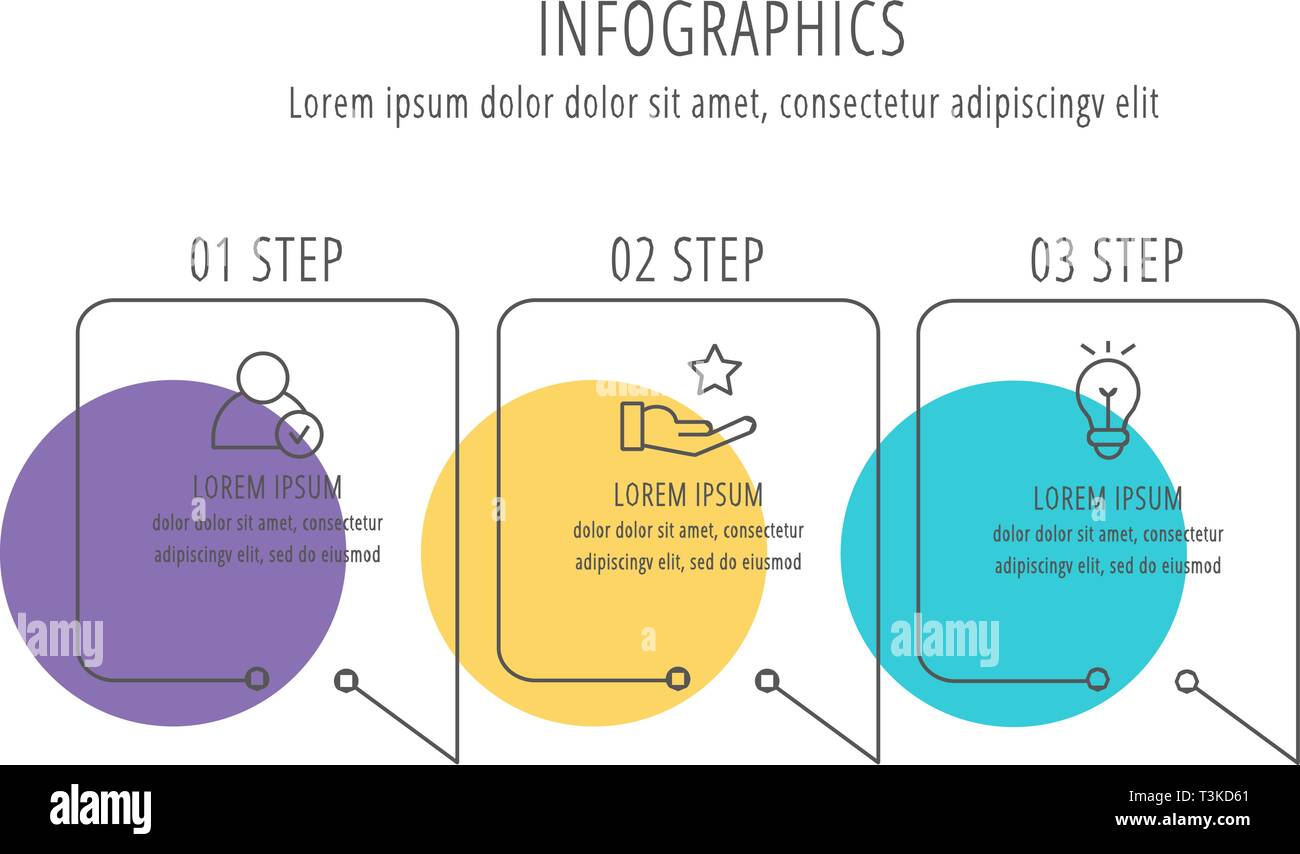 INFOGRAPHICS

Lorem ipsum dolor dolor sit amet, consectetur adipiscingv elit

01 STEP

LOREM IPSUM

dolor dolor sit amet, consectetur adipiscingv elit, sed do eiusmod

02 STEP

LOREM IPSUM

dolor dolor sit amet, consectetur adipiscingv elit, sed do eiusmod

03 STEP

LOREM IPSUM

dolor dolor sit amet, consectetur adipiscingv elit, sed do eiusmod

alamy

alamy

alamy

Image ID: T3KD61
www.alamy.com