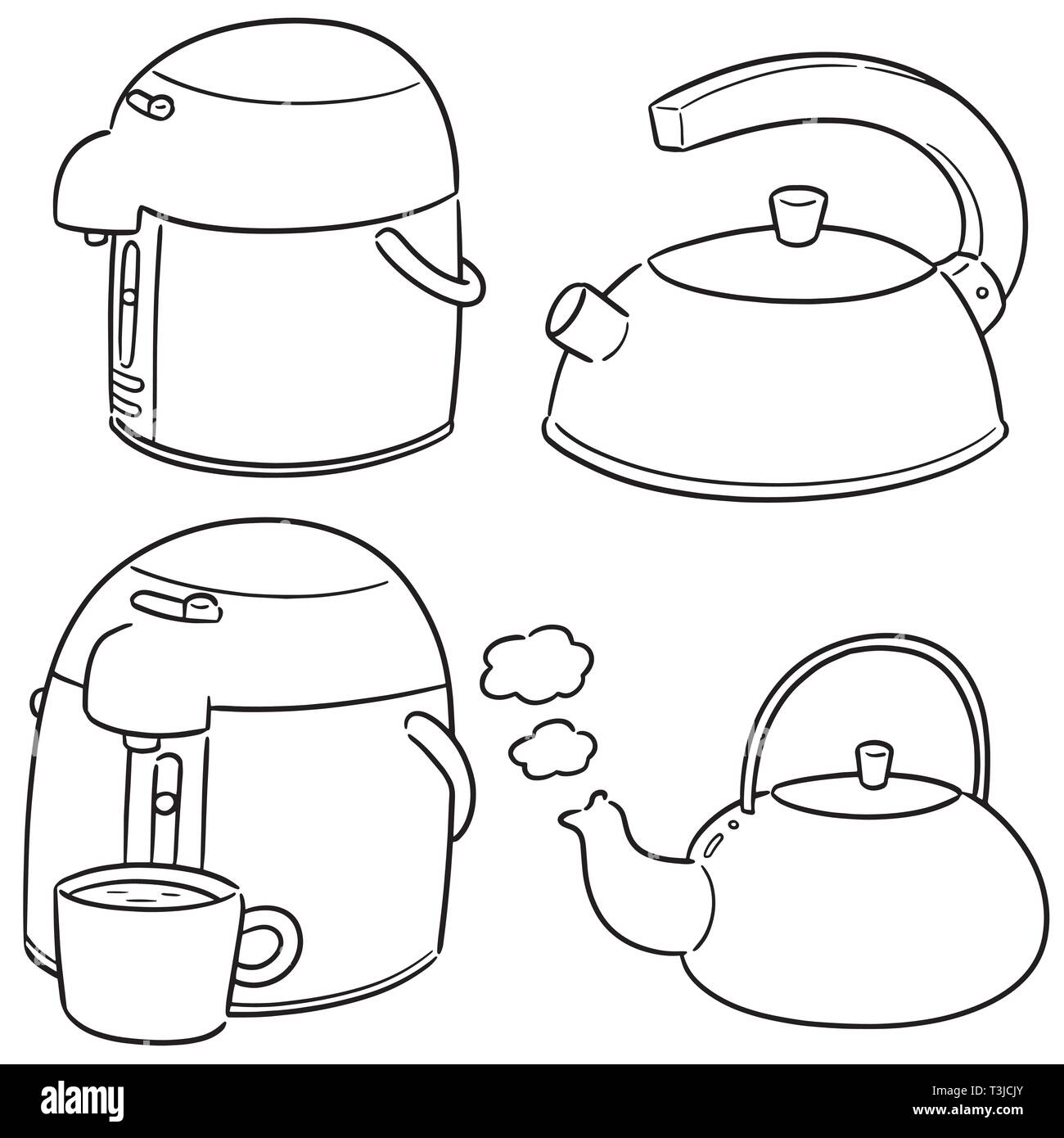 alamy

Image ID: T3JCJY
www.alamy.com