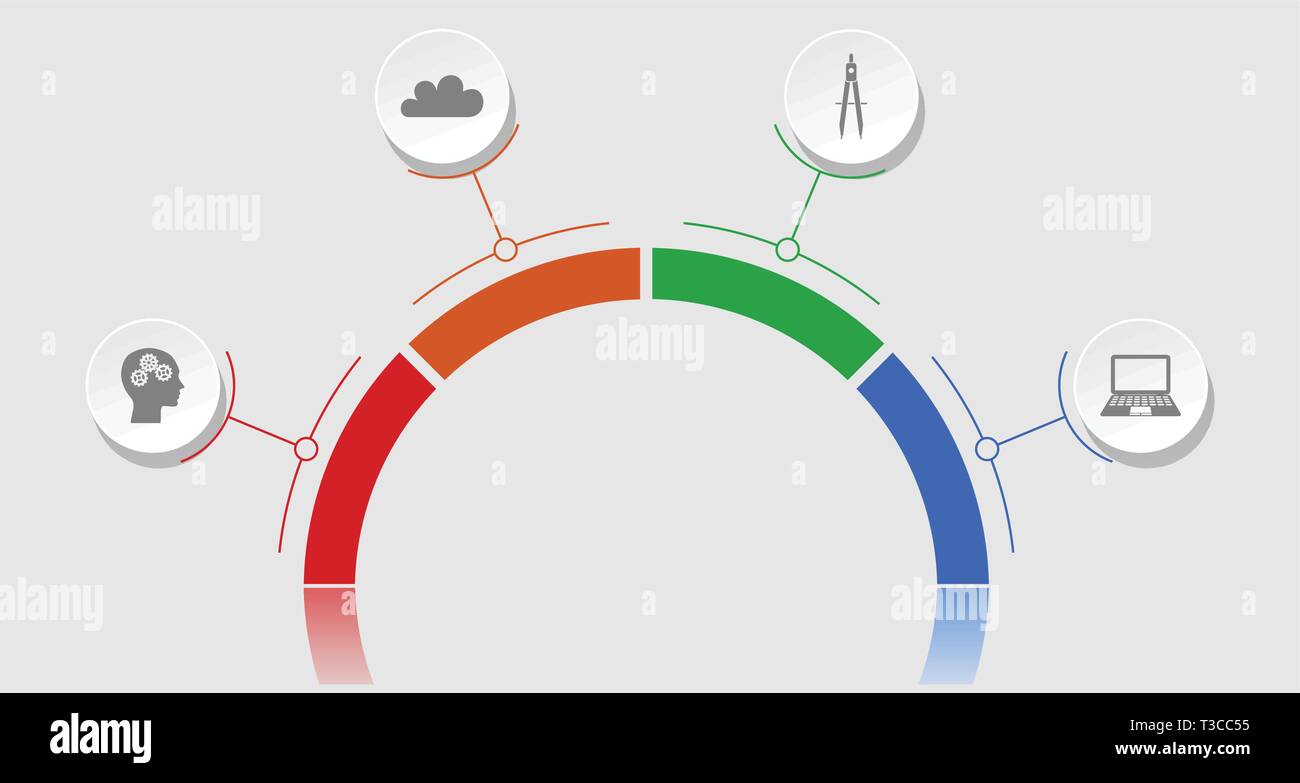 alamy
alamy
alamy
alamy
alamy

alamy
T3CC55
www.alamy.com