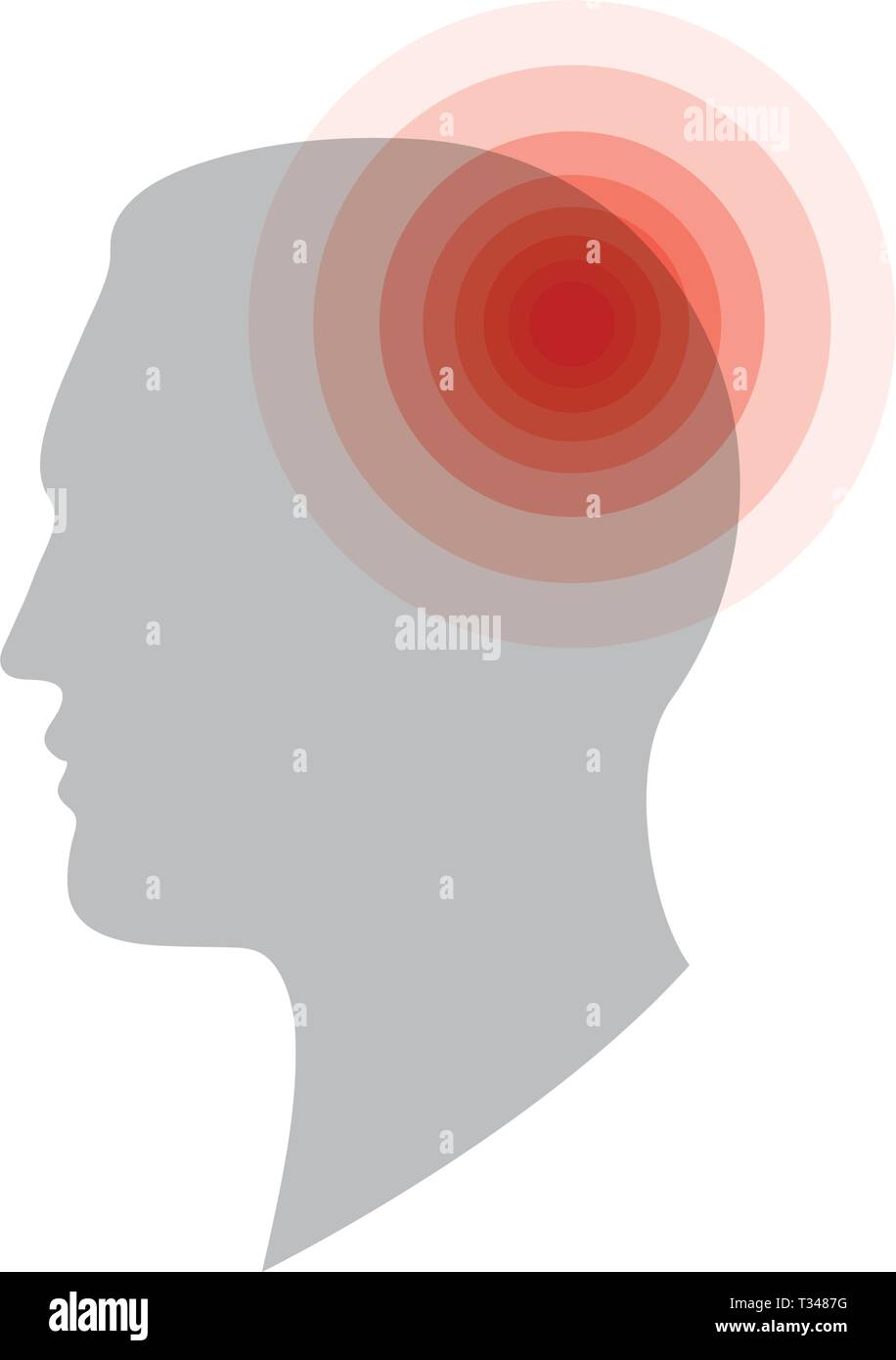 alamy
alamy

alamy
Image ID: T3487G
www.alamy.com