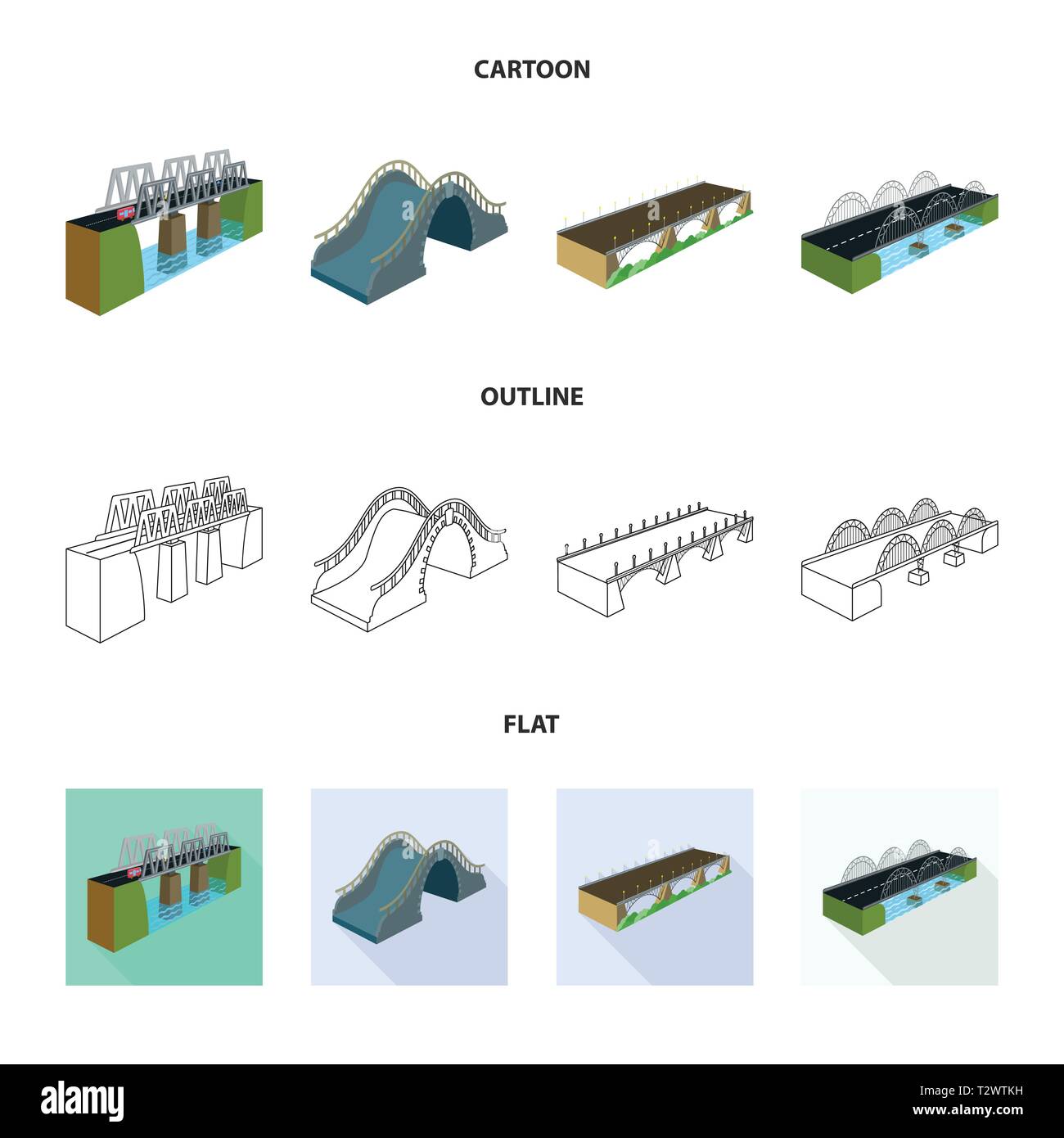 CARTOON

OUTLINE

FLAT

alamy

Image ID: T2WTKH
www.alamy.com