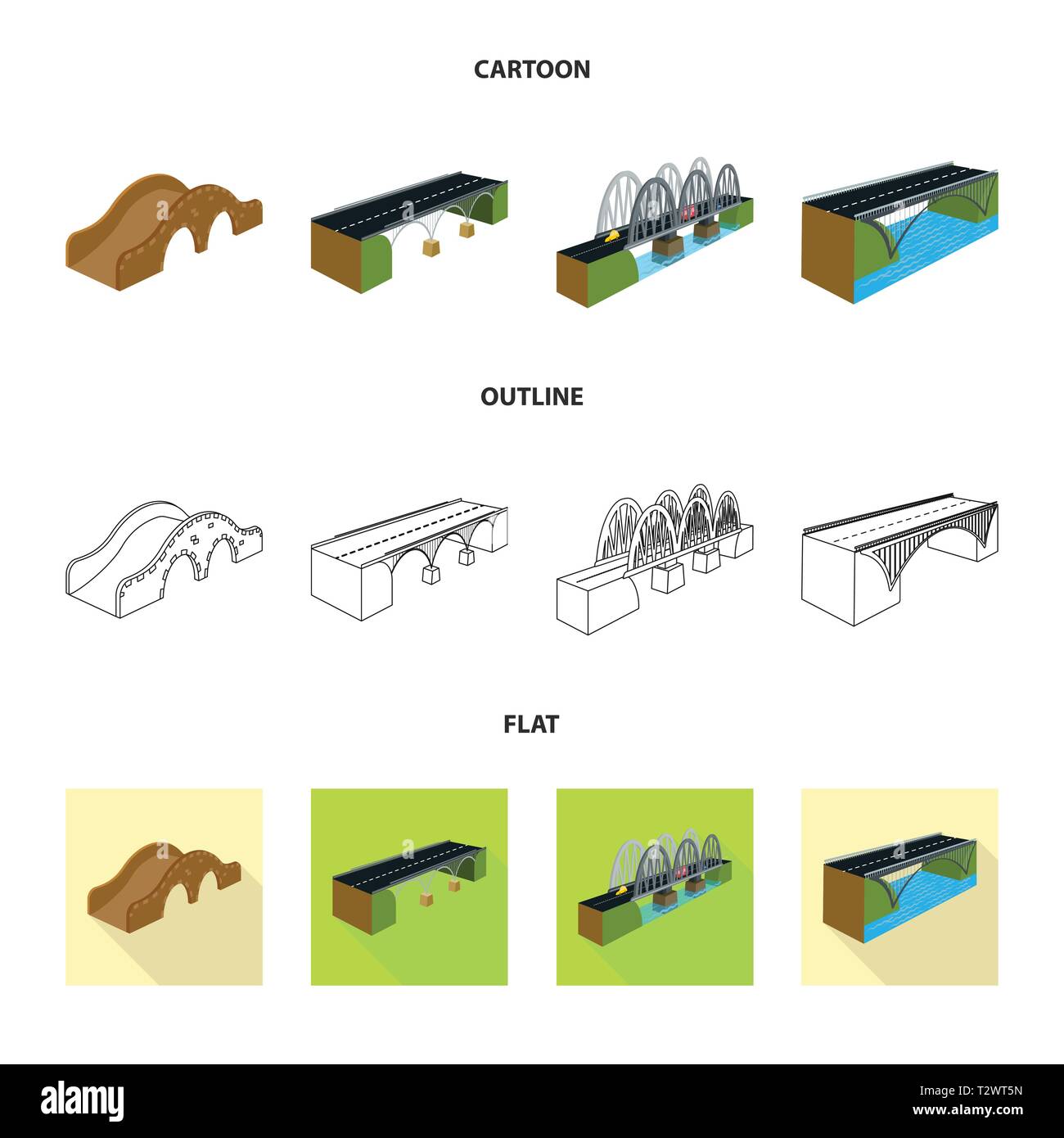 CARTOON

OUTLINE

FLAT

alamy

Image ID: T2WT5N
www.alamy.com