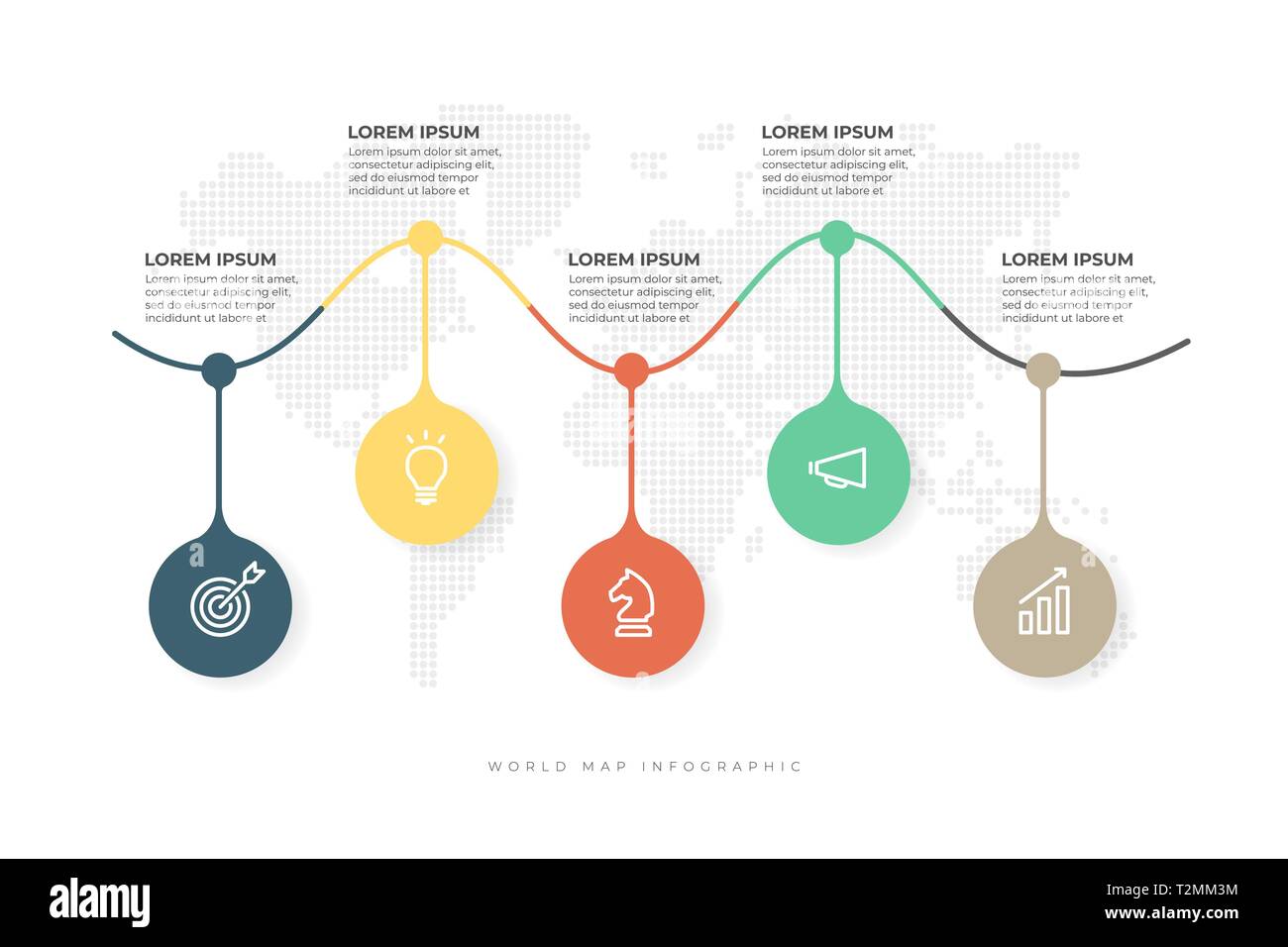 LOREM IPSUM
Lorem ipsum dolor sit amet, consectetur adipiscing elit, sed do eiusmod tempor incididunt ut labore et

LOREM IPSUM
Lorem ipsum dolor sit amet, consectetur adipiscing elit, sed do eiusmod tempor incididunt ut labore et

LOREM IPSUM
Lorem ipsum dolor sit amet, consectetur adipiscing elit, sed do eiusmod tempor incididunt ut labore et

LOREM IPSUM
Lorem ipsum dolor sit amet, consectetur adipiscing elit, sed do eiusmod tempor incididunt ut labore et

LOREM IPSUM
Lorem ipsum dolor sit amet, consectetur adipiscing elit, sed do eiusmod tempor incididunt ut labore et

WORLD MAP INFOGRAPHIC

alamy

T2MM3M
www.alamy.com