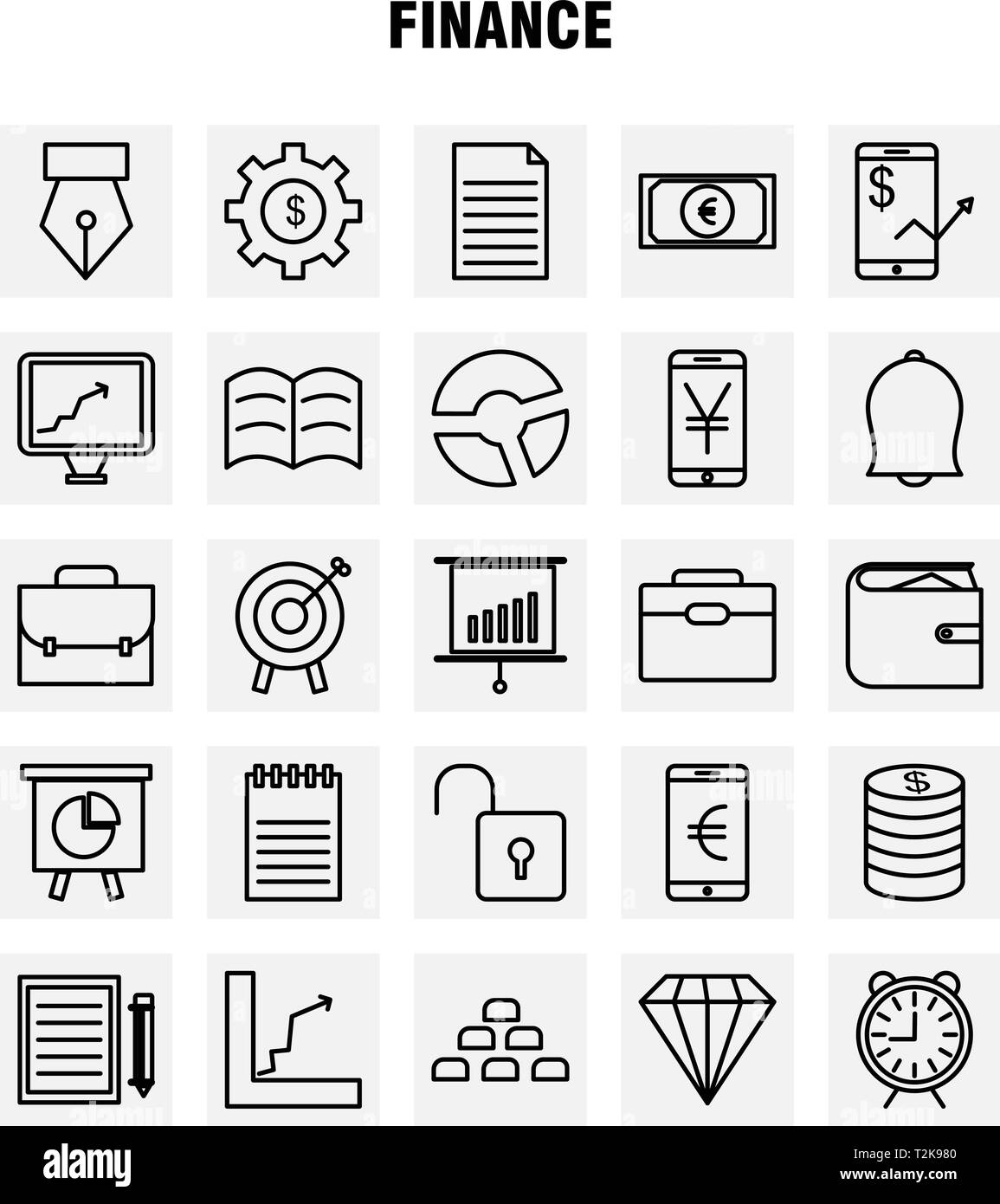 FINANCE

$

€

$

¥

€

$

alamy

Image ID: T2K980
www.alamy.com