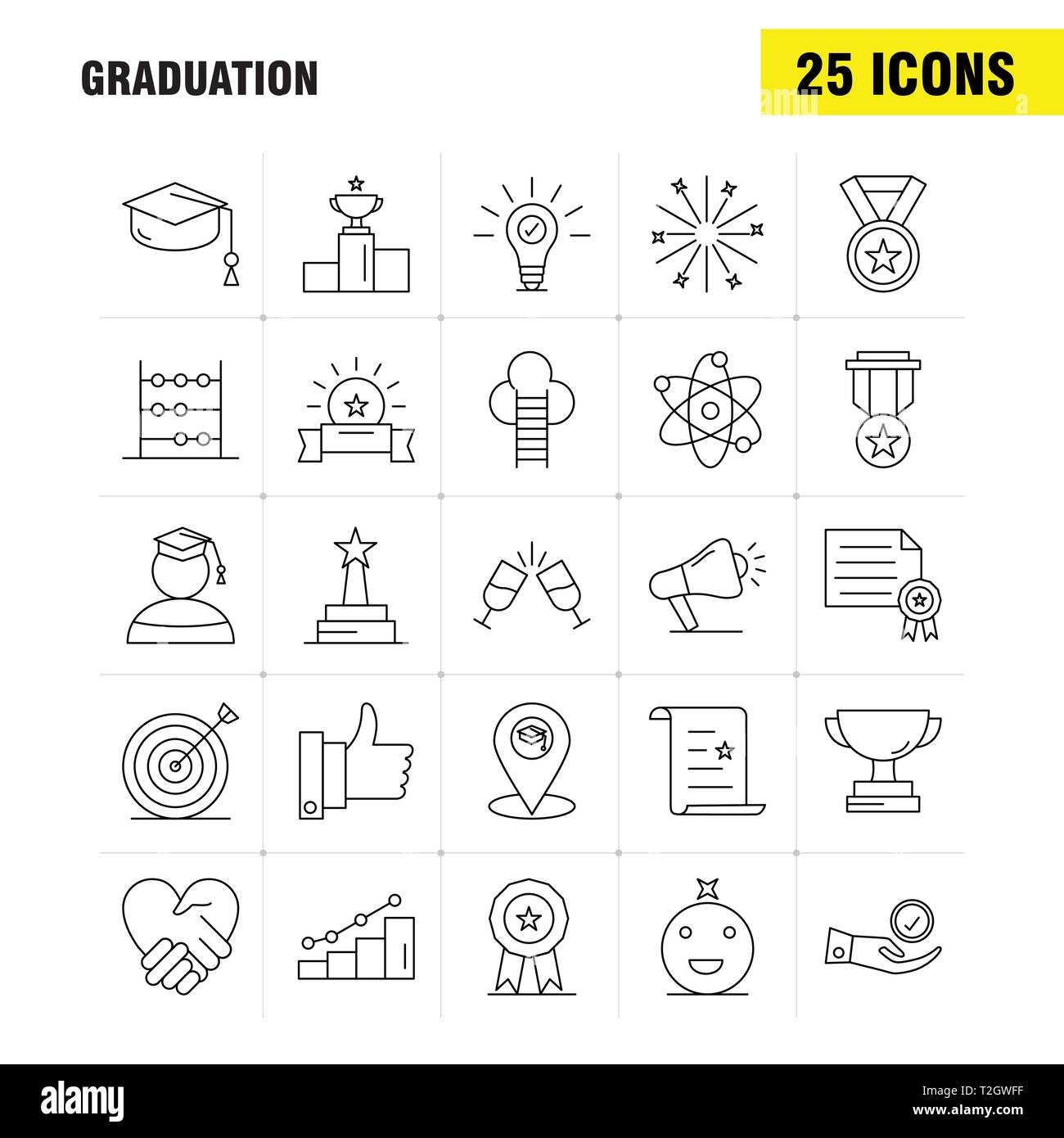 GRADUATION

25 ICONS

alamy

Image ID: T2GWFF
www.alamy.com