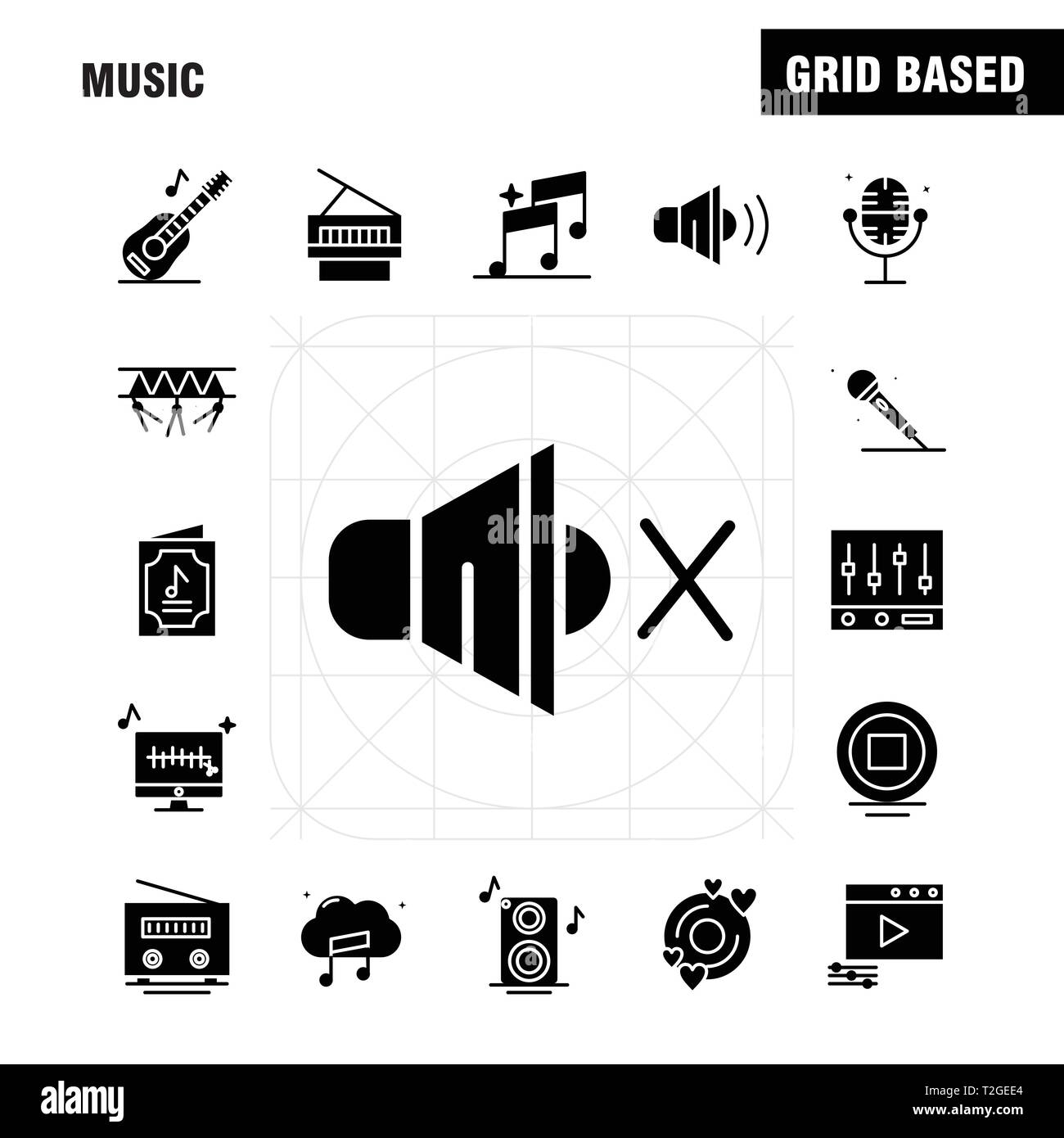 MUSIC

GRID BASED

alamy

alamy

Image ID: T2GEE4
www.alamy.com