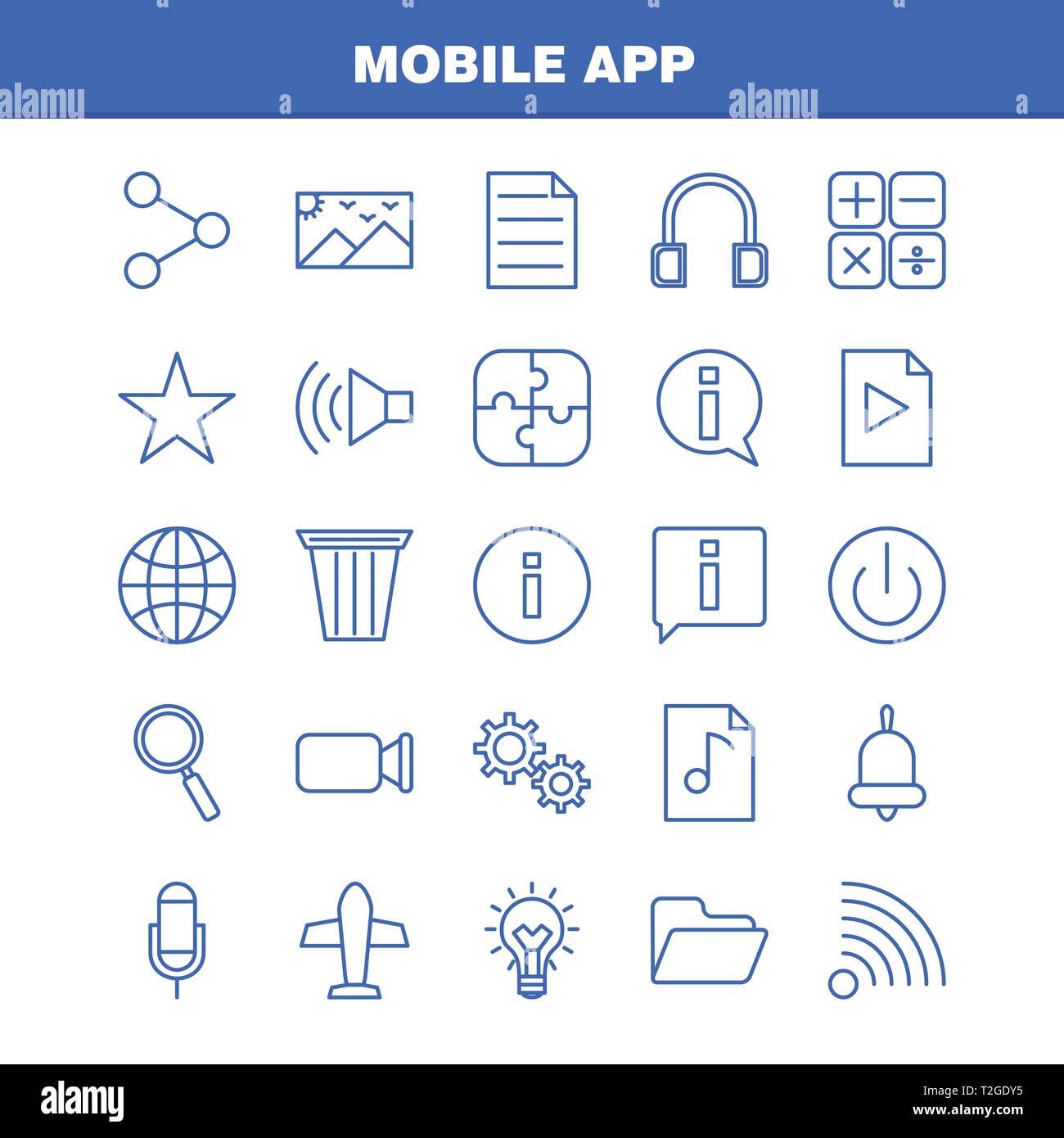 MOBILE APP

alamy

a

a

alamy

a

alamy

Image ID: T2GDY5
www.alamy.com