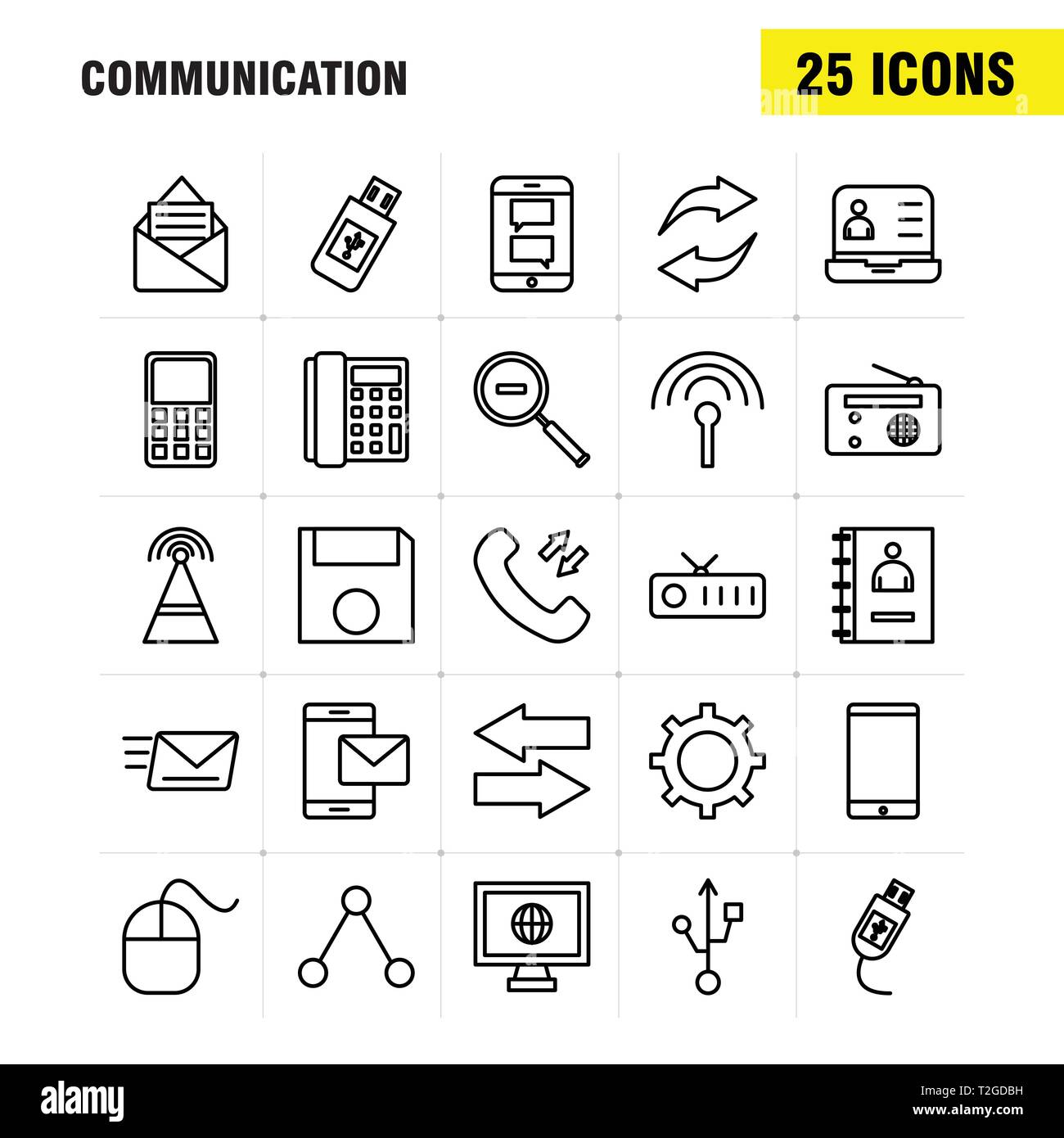 COMMUNICATION

25 ICONS

alamy

Image ID: T2GDBH
www.alamy.com