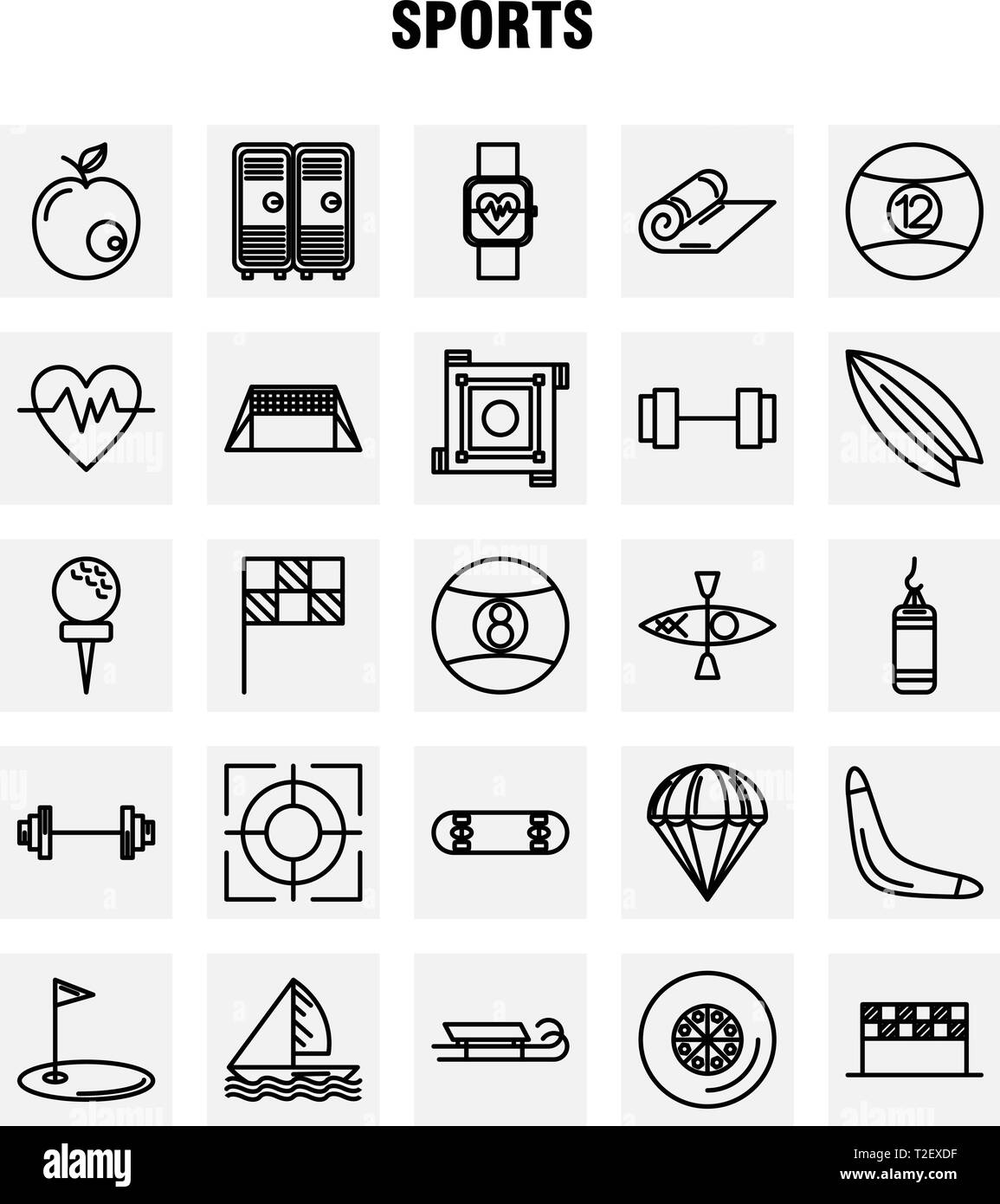 SPORTS

12

8

alamy

Image ID: T2EXDF
www.alamy.com