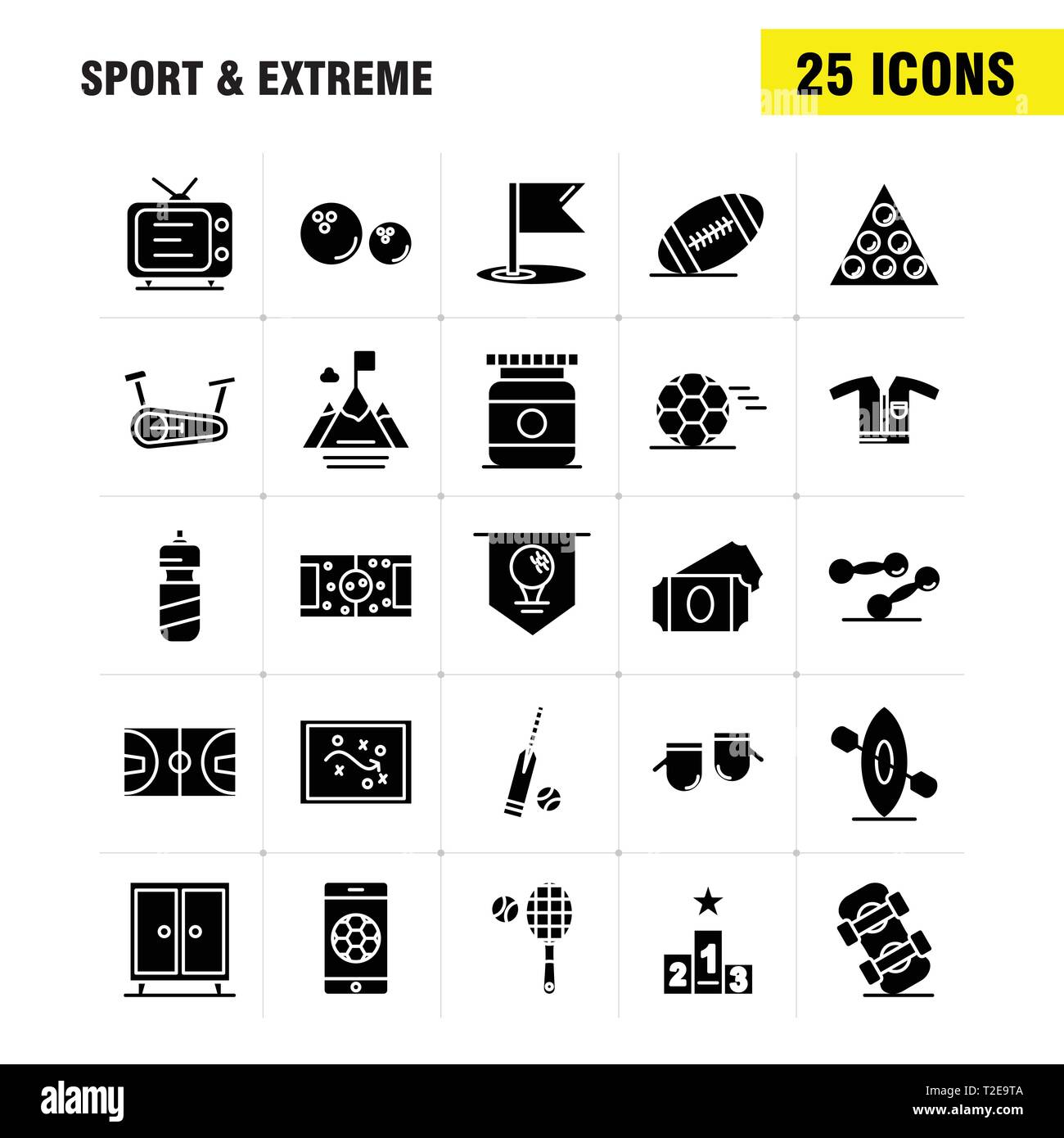 SPORT & EXTREME

25 ICONS

2 1 3

alamy

Image ID: T2E9TA
www.alamy.com