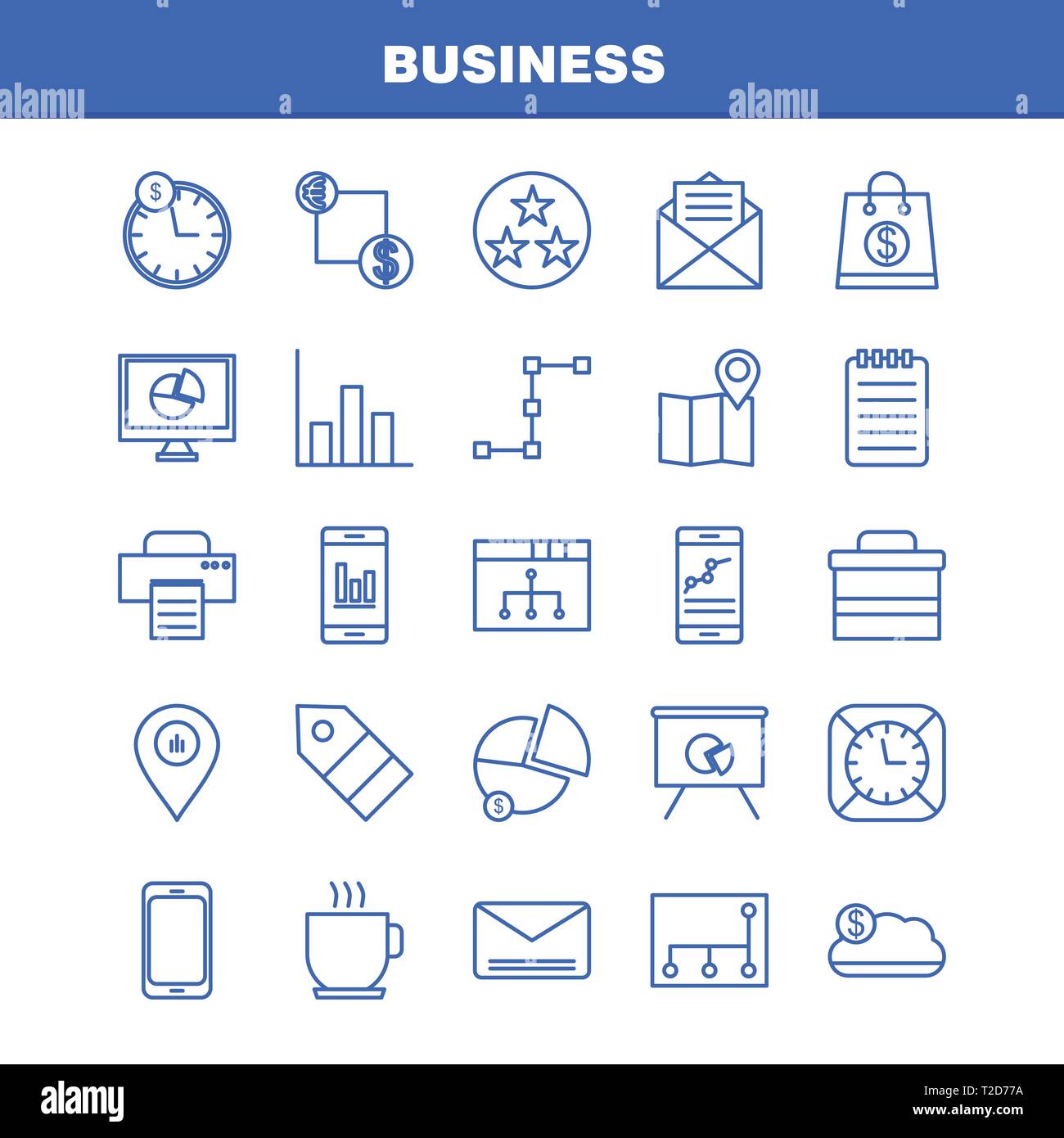 BUSINESS

alamy

alamy

alamy

T2D77A

www.alamy.com