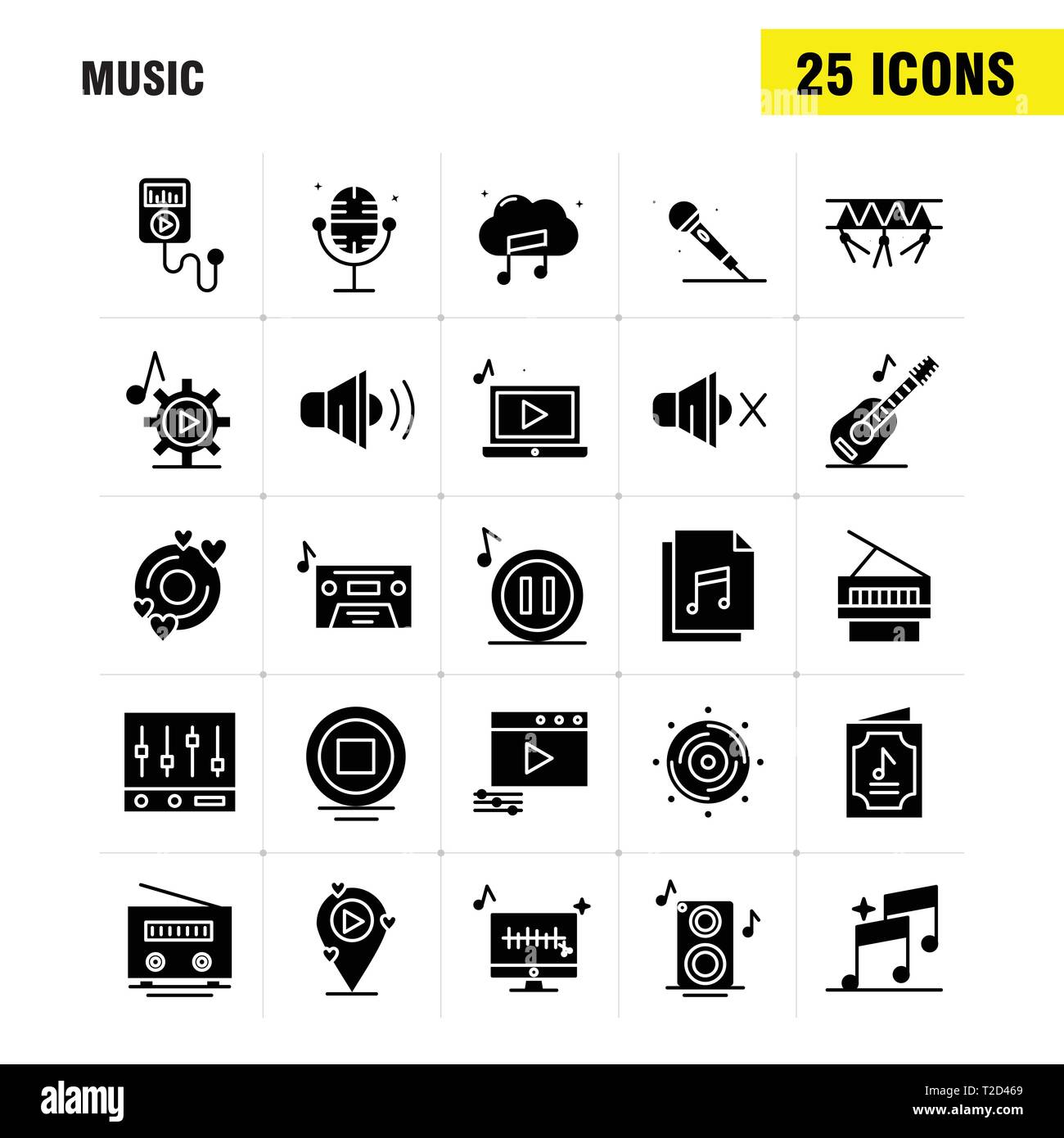 MUSIC

25 ICONS

alamy

Image ID: T2D469
www.alamy.com