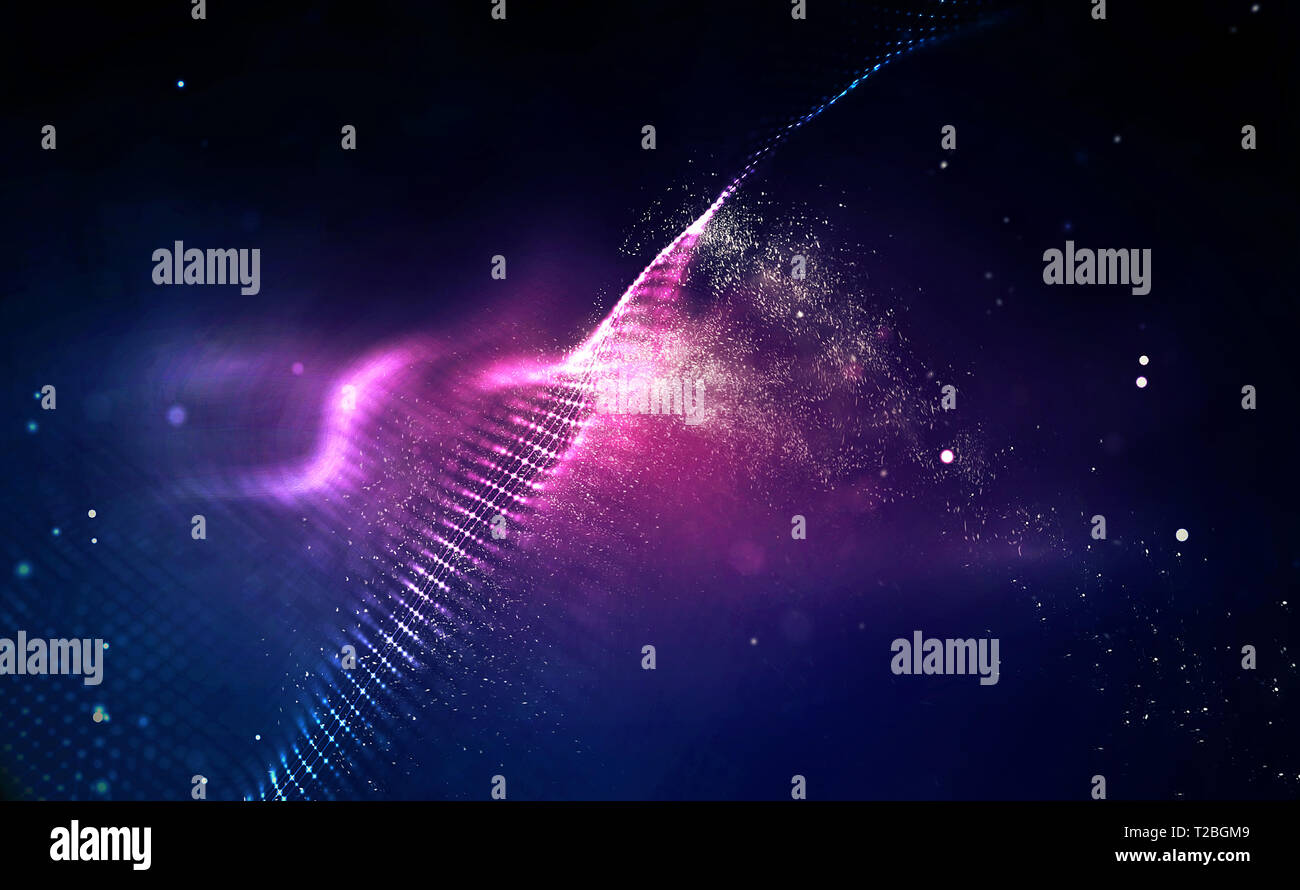 alamy
alamy
alamy
alamy
alamy
alamy
T2BGM9
www.alamy.com