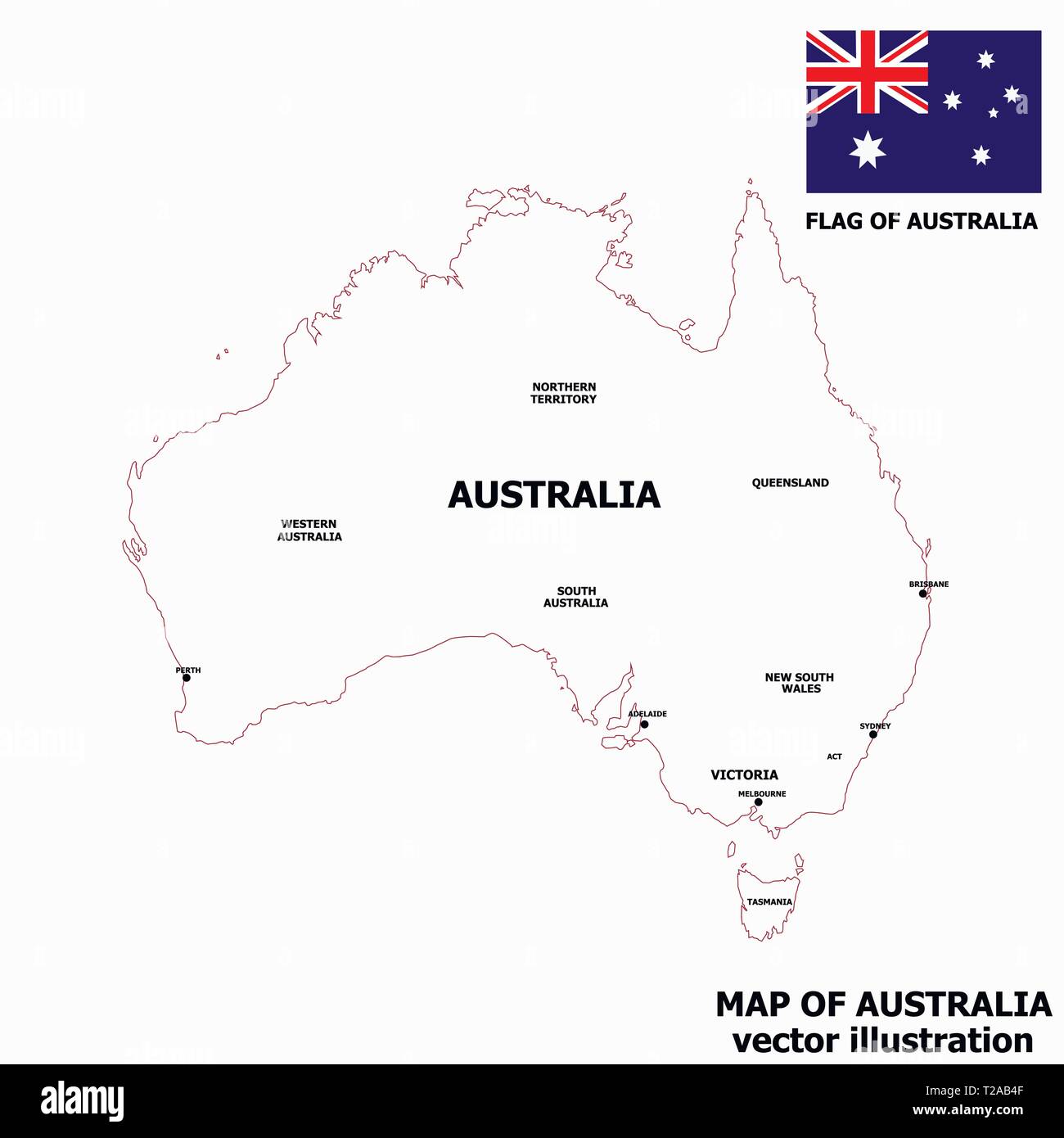 FLAG OF AUSTRALIA

NORTHERN TERRITORY

AUSTRALIA

QUEENSLAND

WESTERN AUSTRALIA

SOUTH AUSTRALIA

BRISBANE

PERTH

NEW SOUTH WALES

ADELAIDE

SYDNEY

ACT

VICTORIA

MELBOURNE

TASMANIA

MAP OF AUSTRALIA
vector illustration

alamy

Image ID: T2AB4F
www.alamy.com