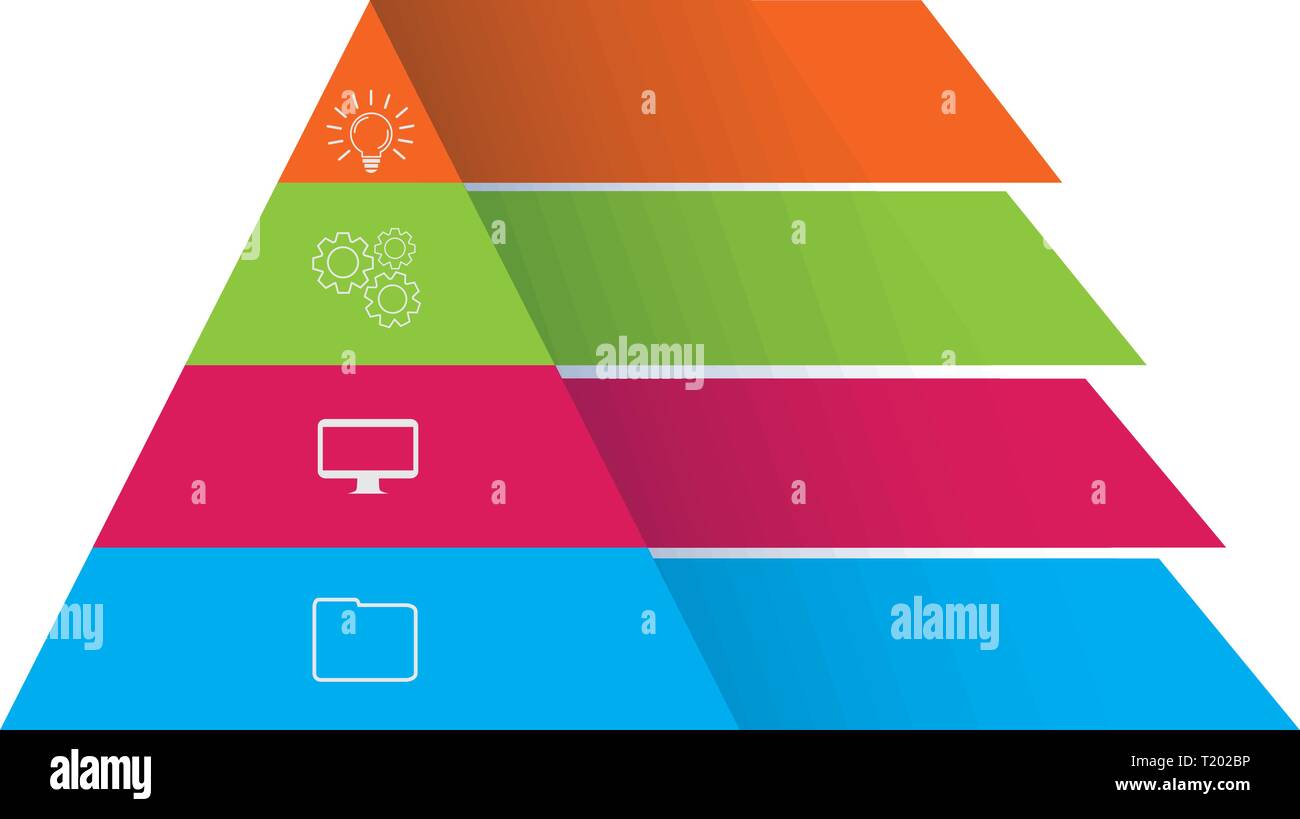 alamy
alamy
alamy
T202BP
www.alamy.com