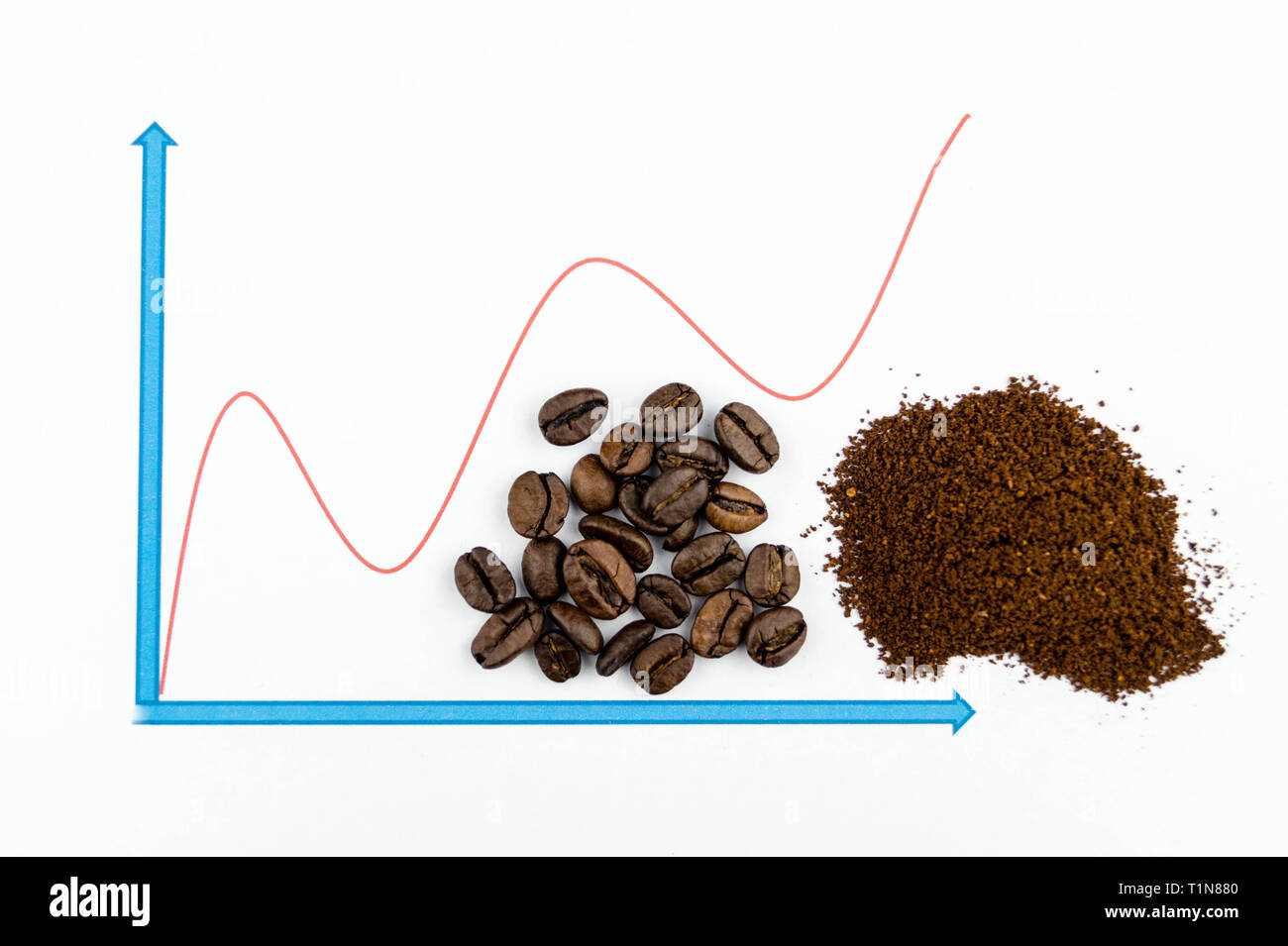 alamy

Image ID: T1N880
www.alamy.com