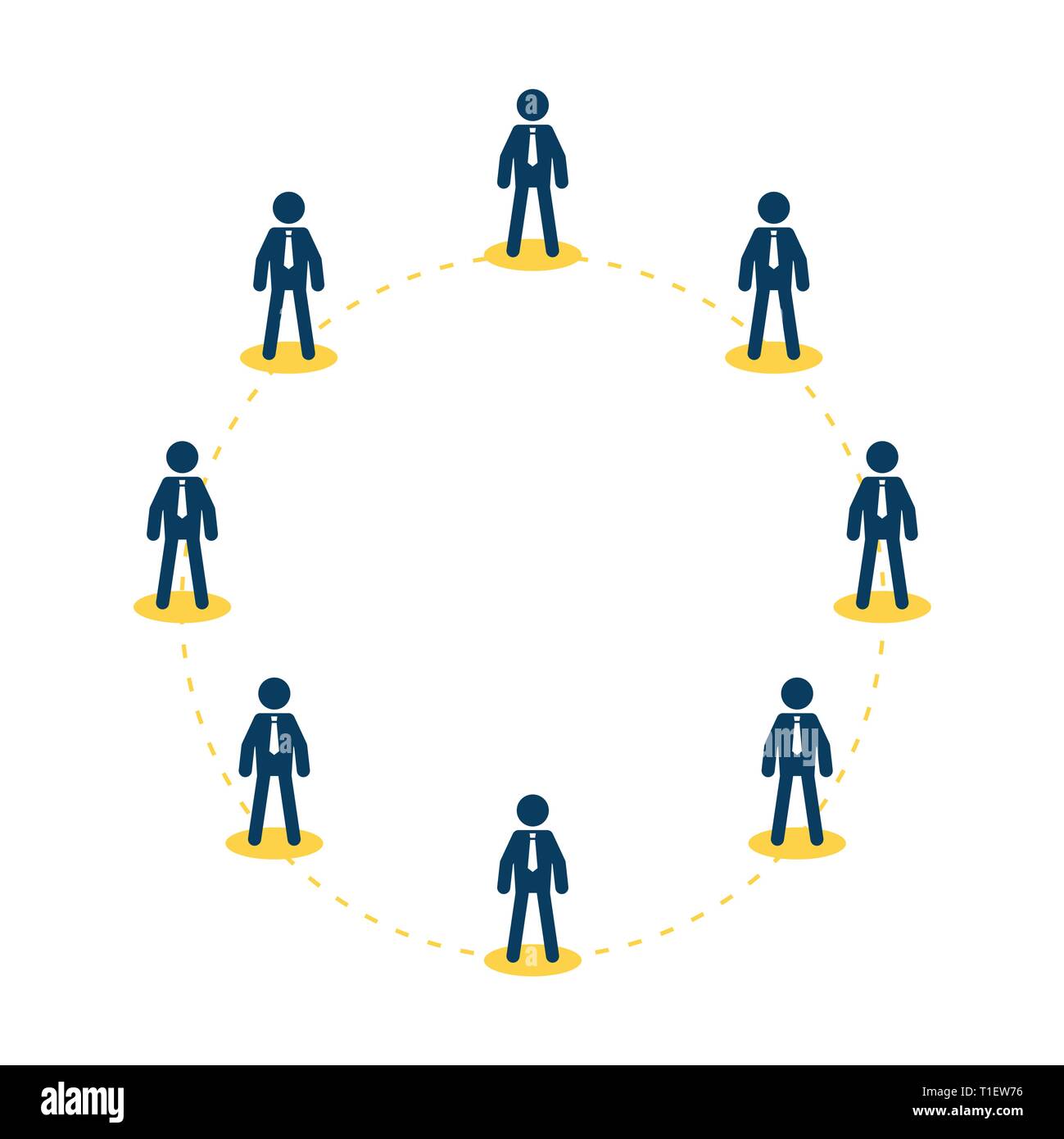 alamy

Image ID: T1EW76
www.alamy.com